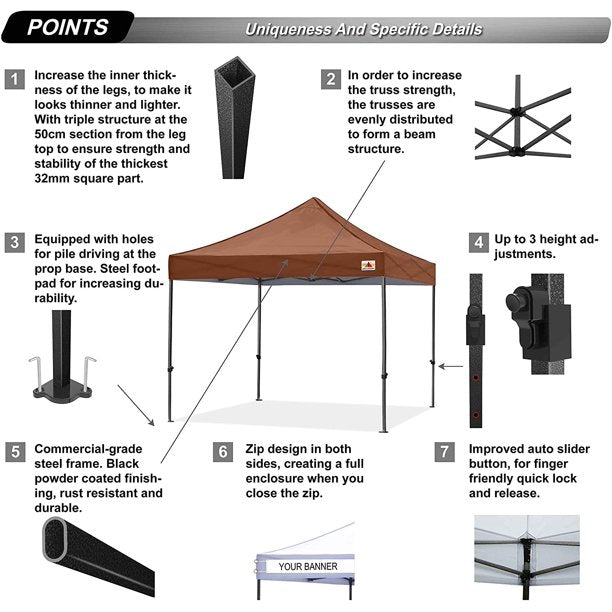 POINTS

Uniqueness And Specific Details

1 Increase the inner thickness of the legs, to make it looks thinner and lighter. With triple structure at the 50cm section from the leg top to ensure strength and stability of the thickest 32mm square part.

2 In order to increase the truss strength, the trusses are evenly distributed to form a beam structure.

3 Equipped with holes for pile driving at the prop base. Steel footpad for increasing durability.

4 Up to 3 height adjustments.

5 Commercial-grade steel frame. Black powder coated finishing, rust resistant and durable.

6 Zip design in both sides, creating a full enclosure when you close the zip.

7 Improved auto slider button, for finger friendly quick lock and release.

YOUR BANNER