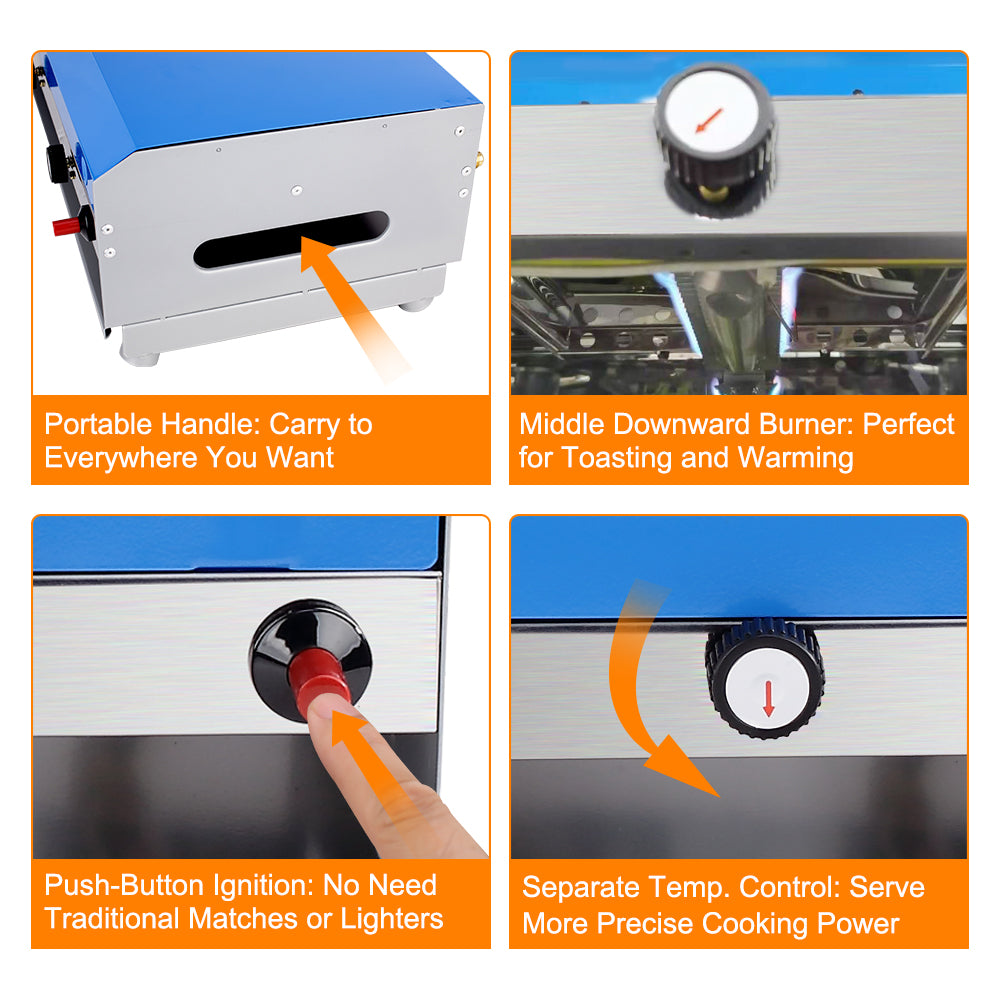 Portable Handle: Carry to Everywhere You Want

Middle Downward Burner: Perfect for Toasting and Warming

Push-Button Ignition: No Need Traditional Matches or Lighters

Separate Temp. Control: Serve More Precise Cooking Power