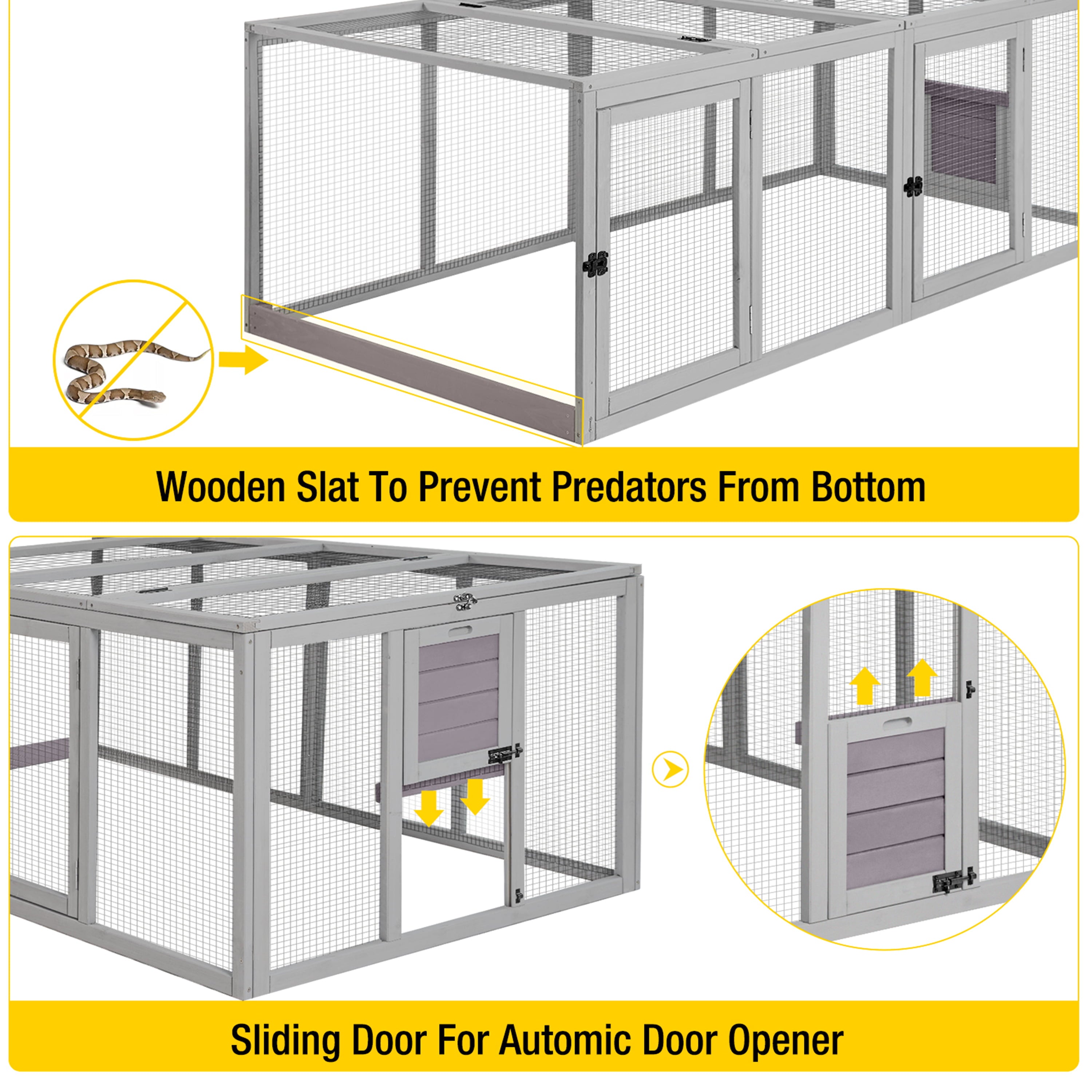 Wooden Slat To Prevent Predators From Bottom

Sliding Door For Automic Door Opener