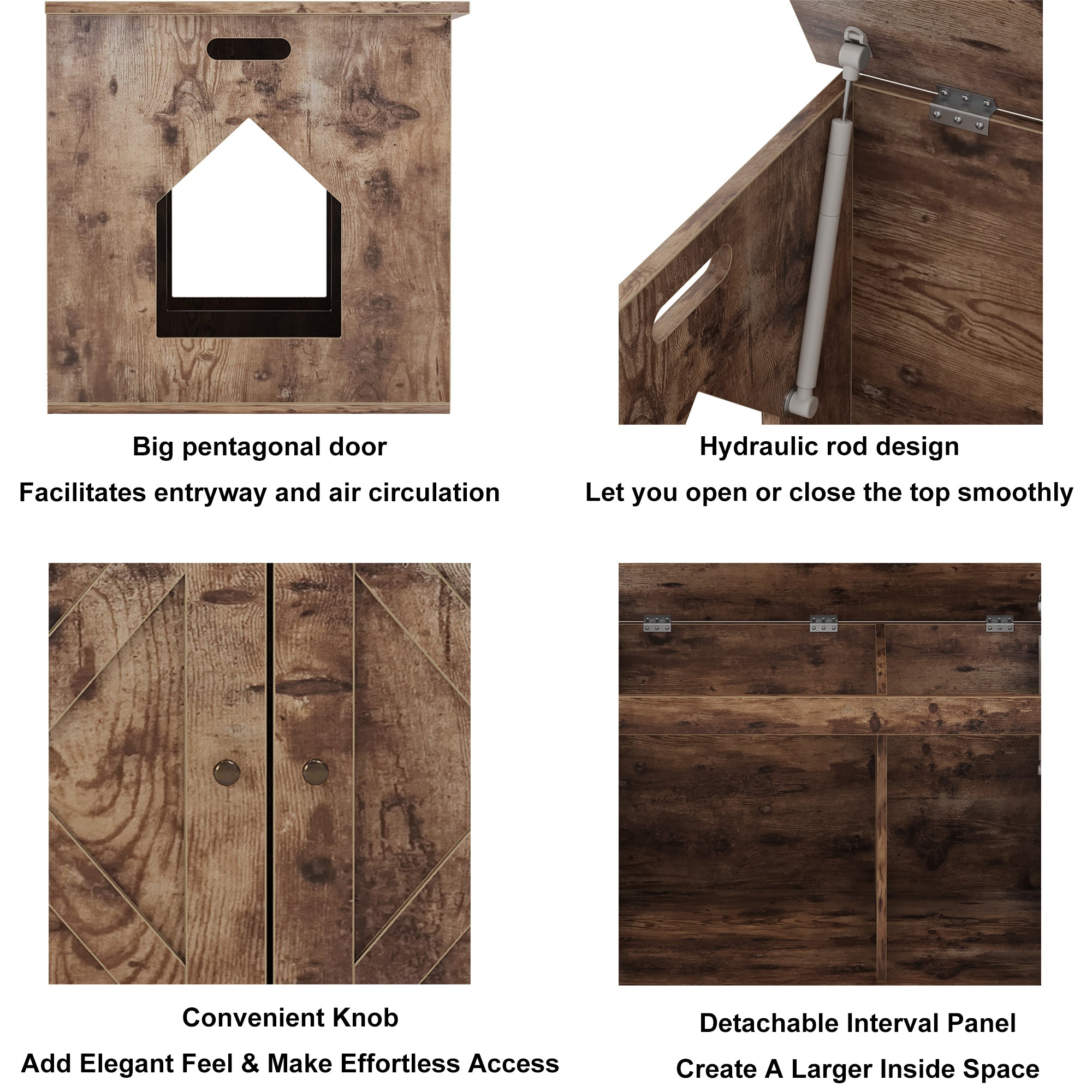 Big pentagonal door

Facilitates entryway and air circulation

Hydraulic rod design

Let you open or close the top smoothly

Convenient Knob

Add Elegant Feel & Make Effortless Access

Detachable Interval Panel

Create A Larger Inside Space