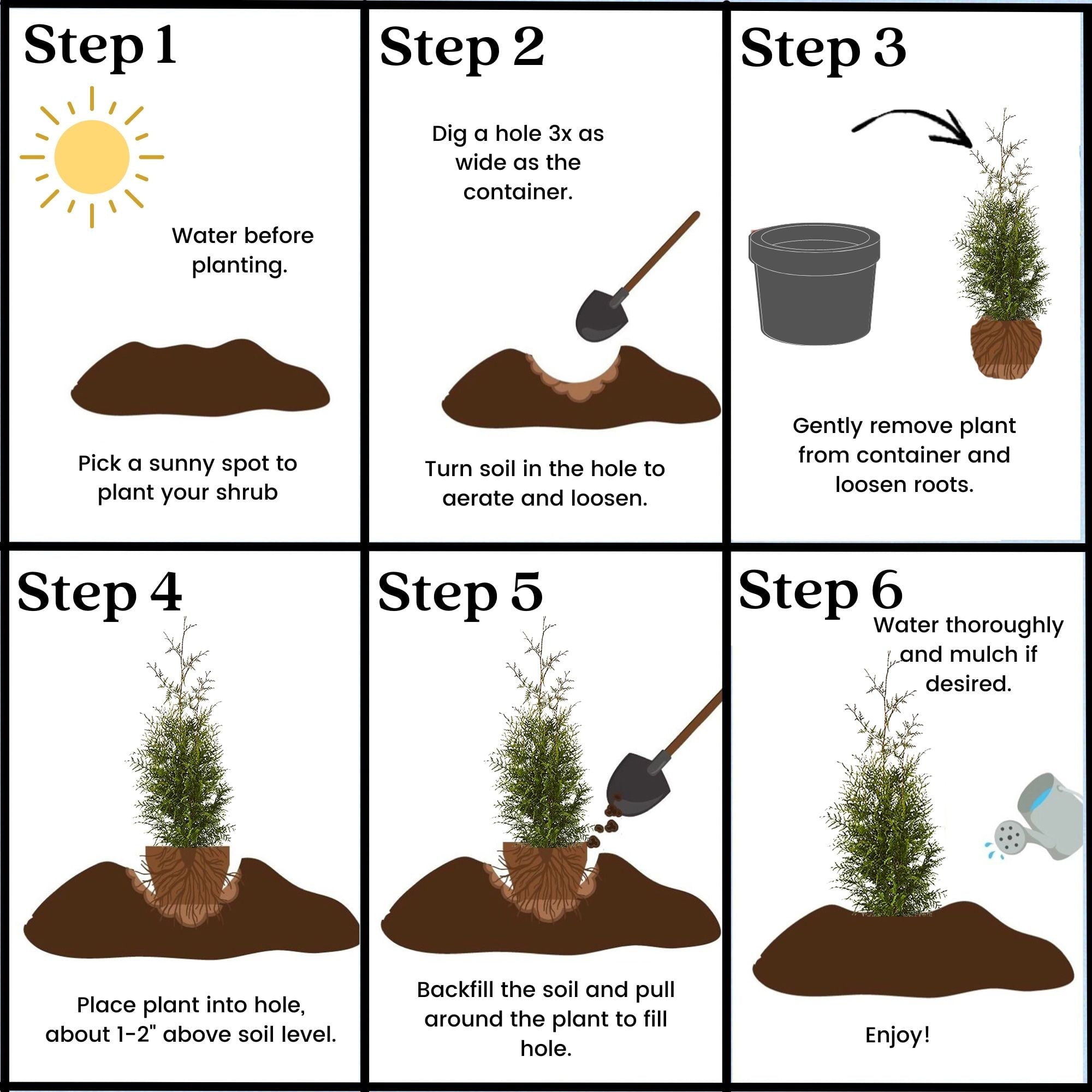 Step 1

Water before planting.

Pick a sunny spot to plant your shrub

Step 2

Dig a hole 3x as wide as the container.

Turn soil in the hole to aerate and loosen.

Step 3

Gently remove plant from container and loosen roots.

Step 4

Place plant into hole, about 1-2" above soil level.

Step 5

Backfill the soil and pull around the plant to fill hole.

Step 6

Water thoroughly and mulch if desired.

Enjoy!