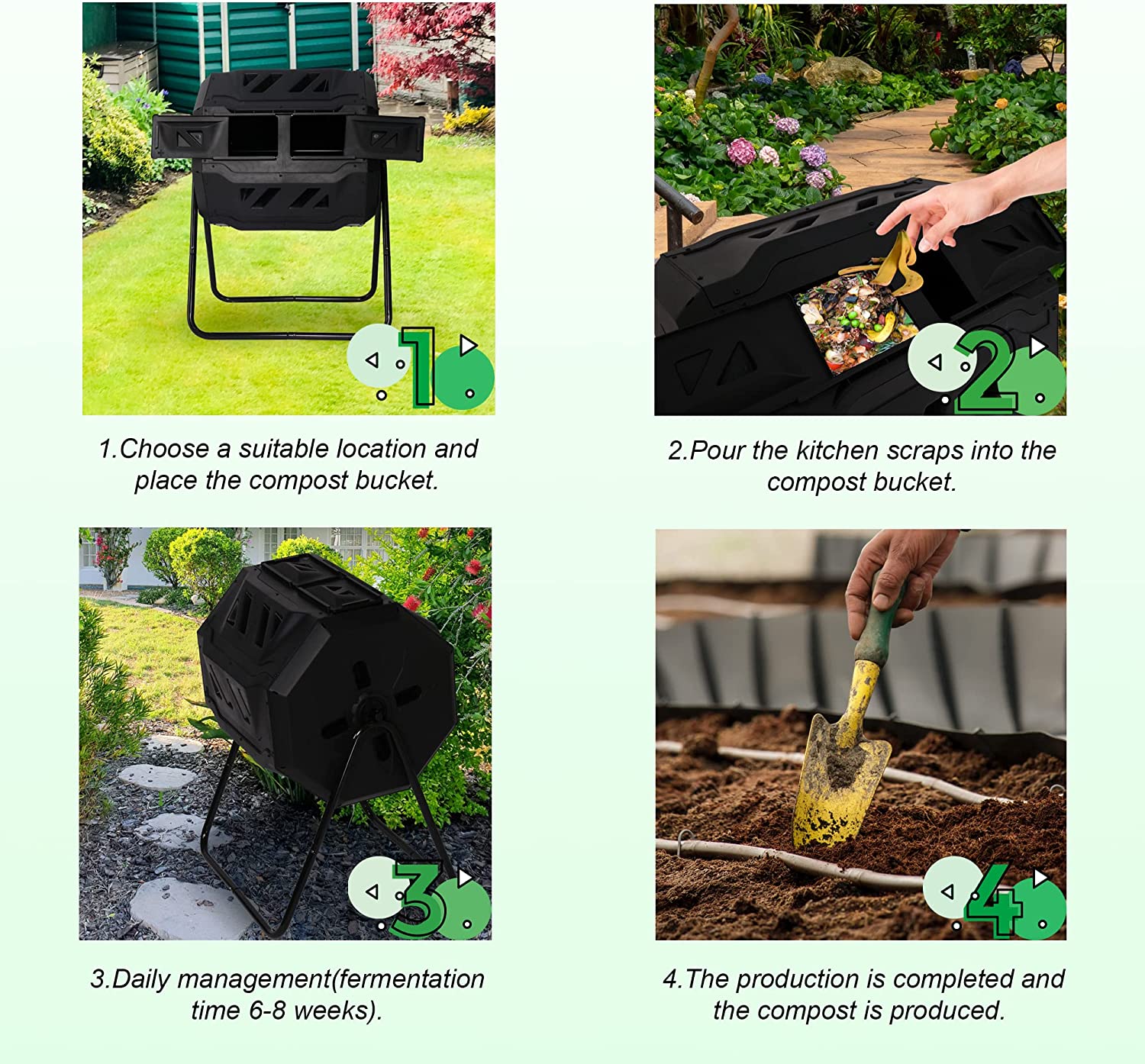 1

1.Choose a suitable location and place the compost bucket.

2

2.Pour the kitchen scraps into the compost bucket.

3

3.Daily management(fermentation time 6-8 weeks).

4

4.The production is completed and the compost is produced.