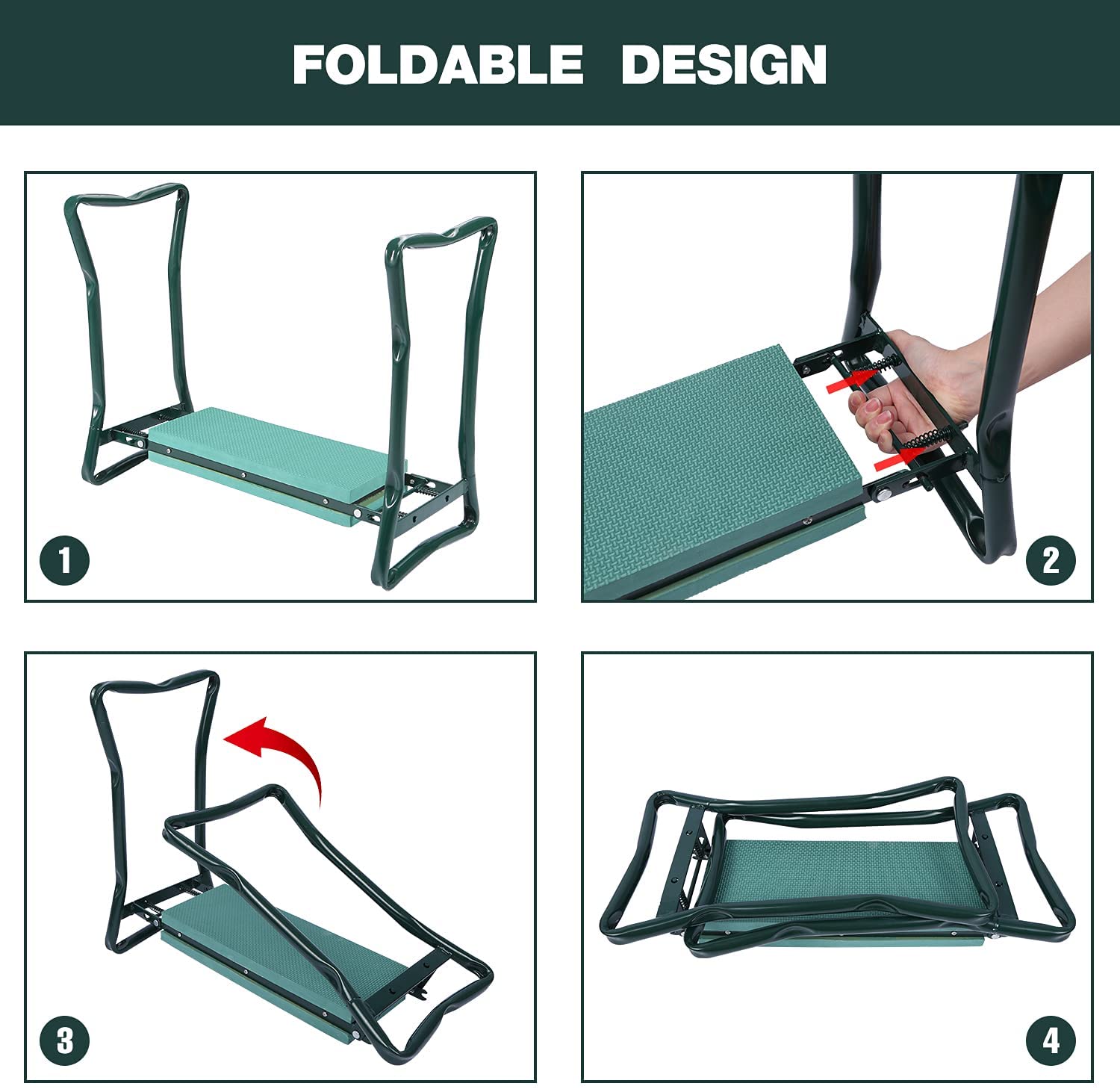 FOLDABLE DESIGN

1

2

3

4