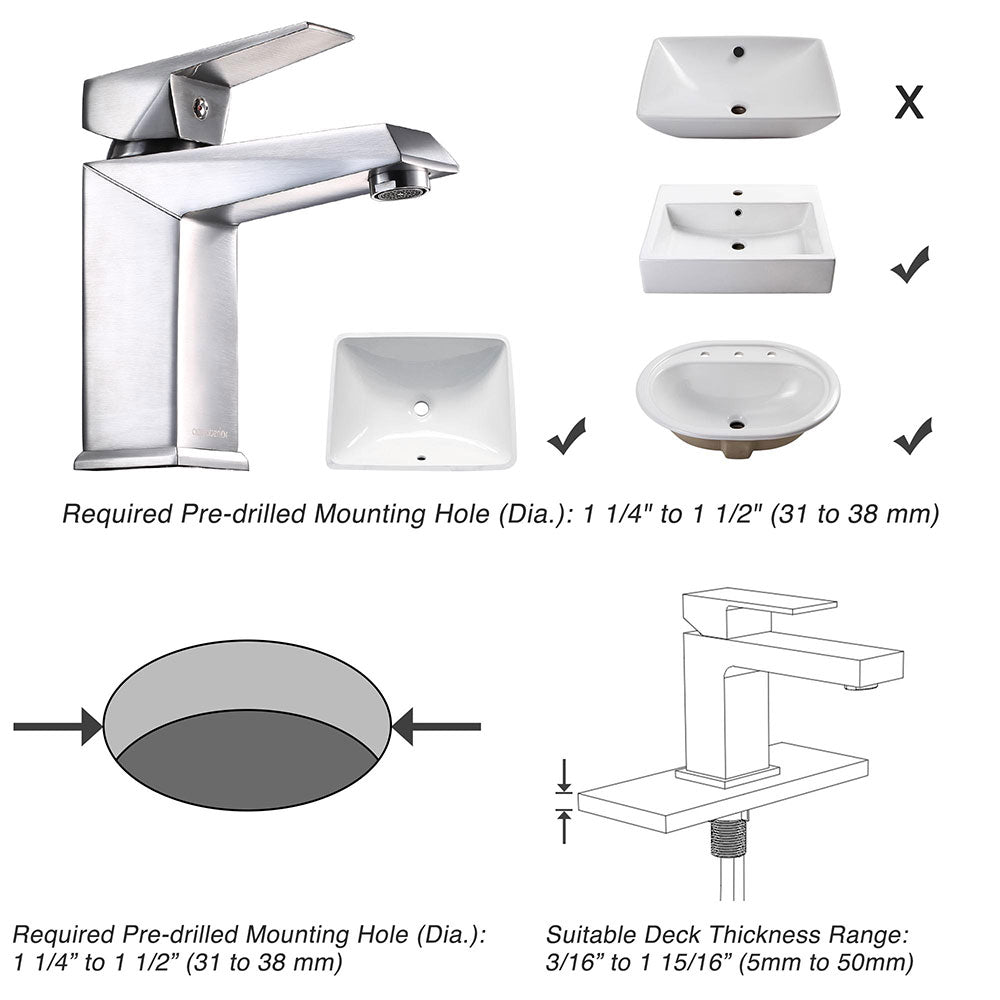 X

Required Pre-drilled Mounting Hole (Dia.): 1 1/4" to 1 1/2" (31 to 38 mm)

Required Pre-drilled Mounting Hole (Dia.): 1 1/4” to 1 1/2” (31 to 38 mm)

Suitable Deck Thickness Range: 3/16” to 1 15/16” (5mm to 50mm)