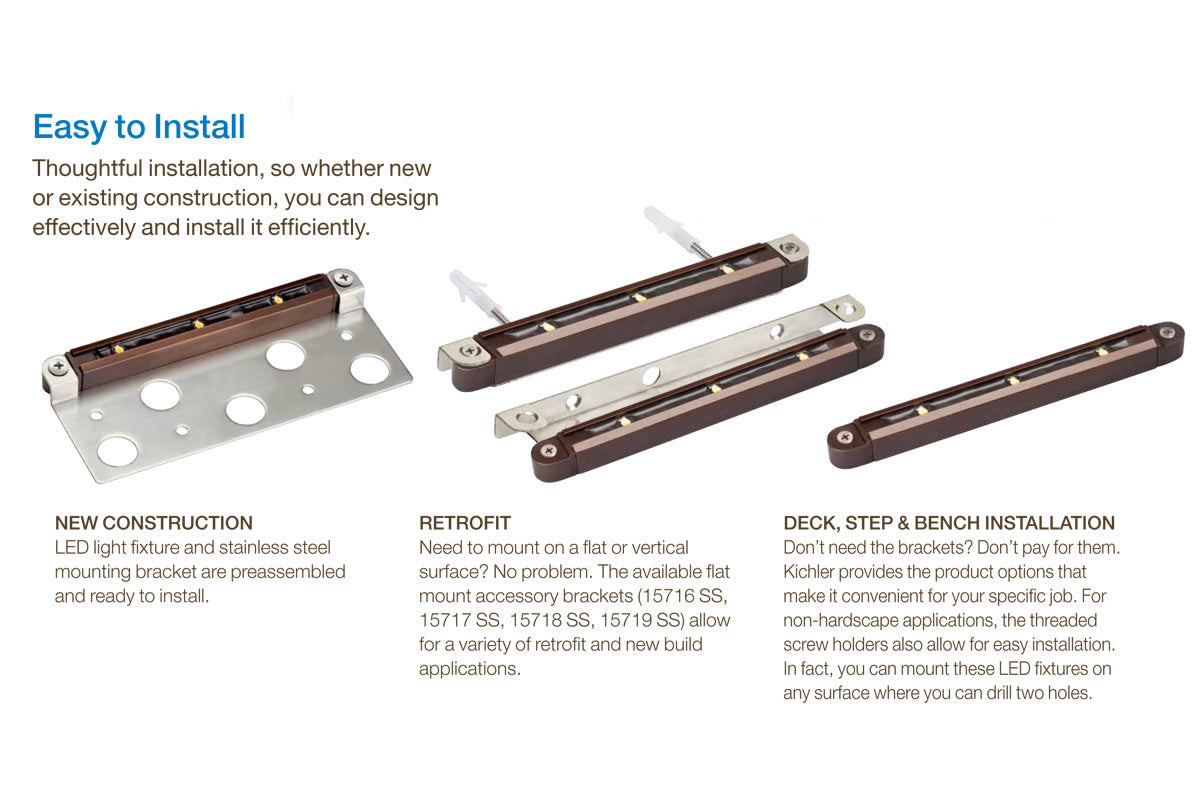 Easy to Install

Thoughtful installation, so whether new or existing construction, you can design effectively and install it efficiently.

NEW CONSTRUCTION
LED light fixture and stainless steel mounting bracket are preassembled and ready to install.

RETROFIT
Need to mount on a flat or vertical surface? No problem. The available flat mount accessory brackets (15716 SS, 15717 SS, 15718 SS, 15719 SS) allow for a variety of retrofit and new build applications.

DECK, STEP & BENCH INSTALLATION
Don't need the brackets? Don't pay for them. Kichler provides the product options that make it convenient for your specific job. For non-hardscape applications, the threaded screw holders also allow for easy installation. In fact, you can mount these LED fixtures on any surface where you can drill two holes.