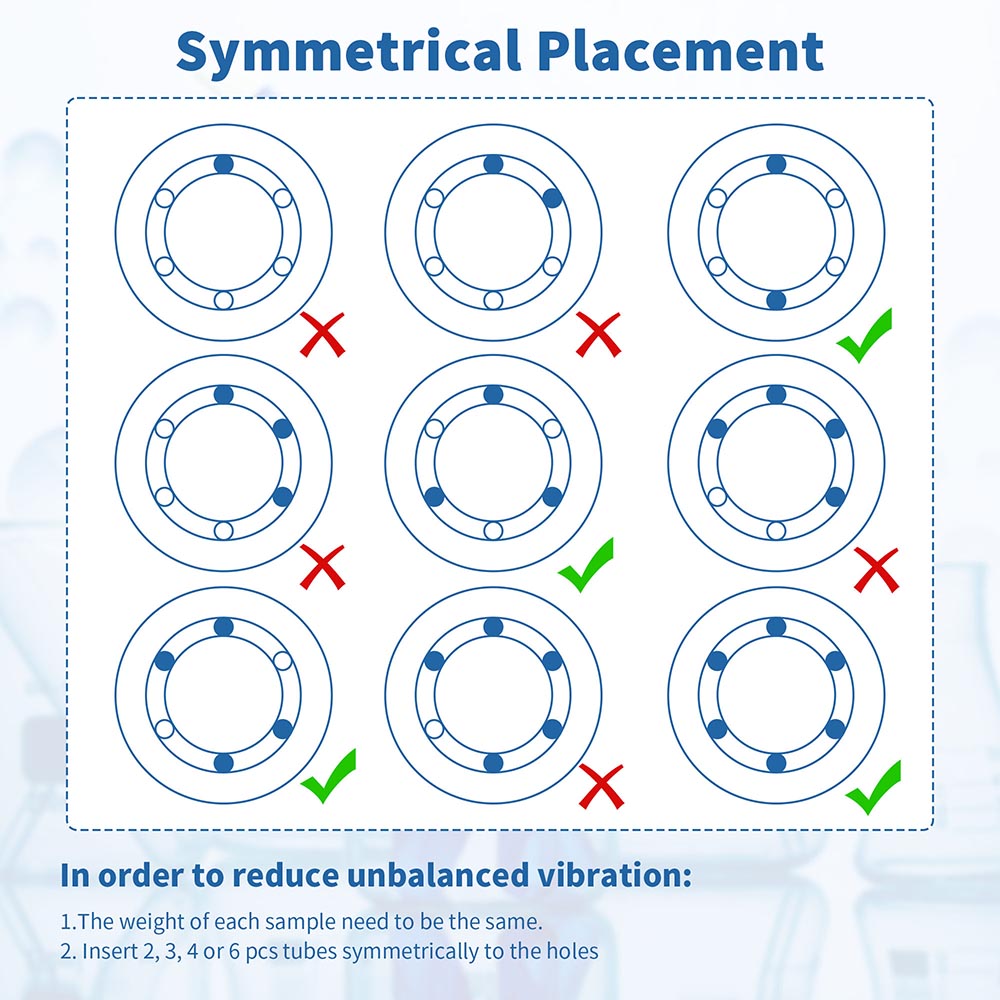 Symmetrical Placement

In order to reduce unbalanced vibration:

1.The weight of each sample need to be the same.
2. Insert 2, 3, 4 or 6 pcs tubes symmetrically to the holes