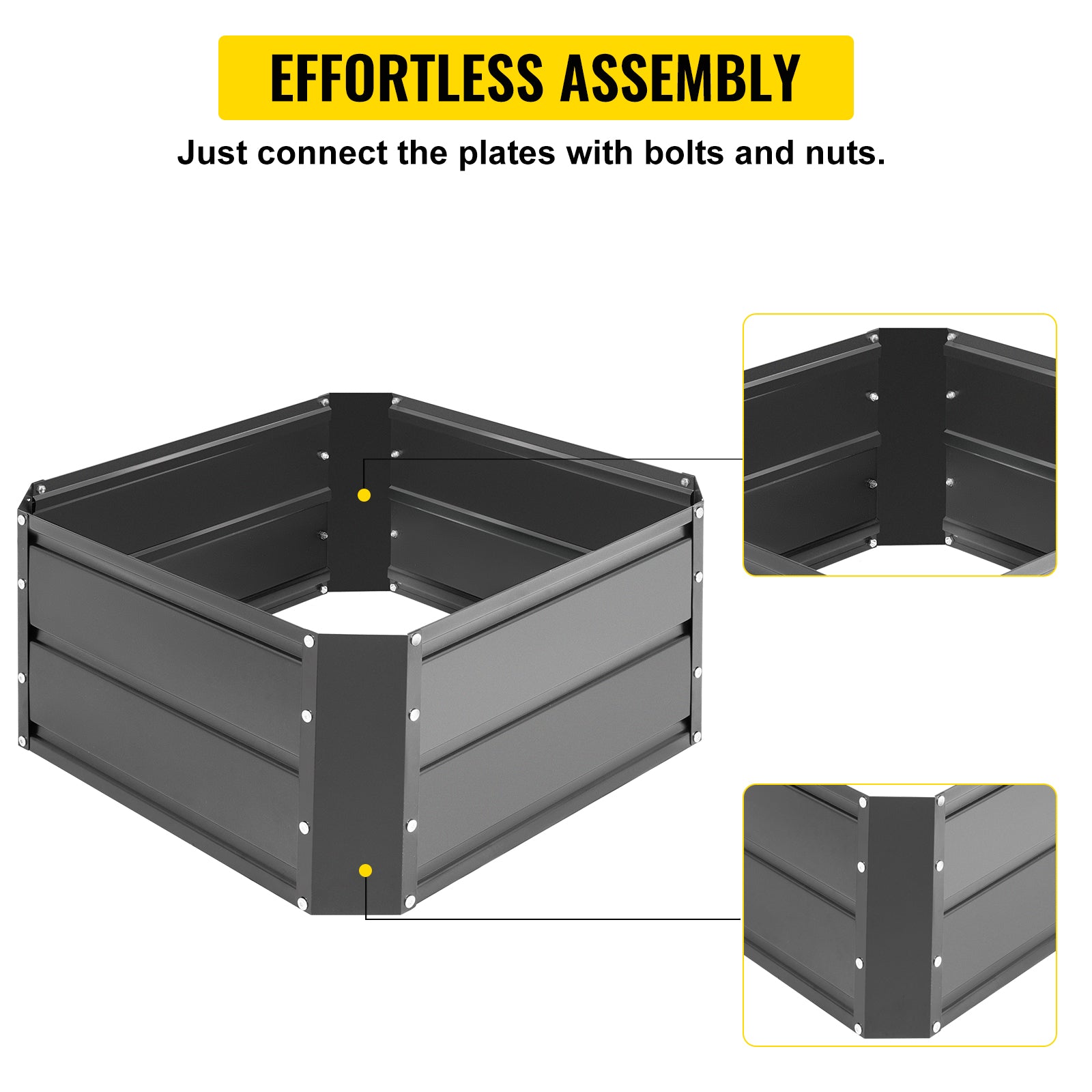 EFFORTLESS ASSEMBLY

Just connect the plates with bolts and nuts.