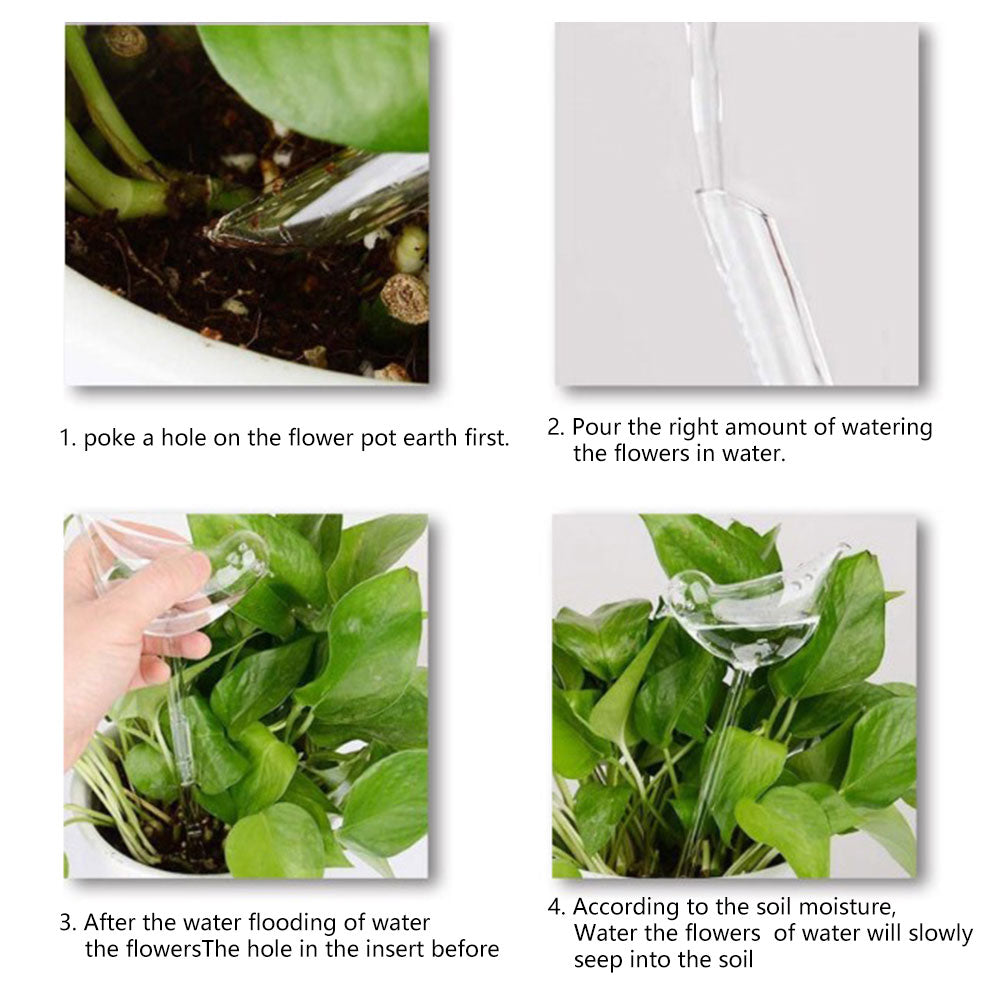 1. poke a hole on the flower pot earth first.

2. Pour the right amount of watering the flowers in water.

3. After the water flooding of water the flowersThe hole in the insert before

4. According to the soil moisture, Water the flowers of water will slowly seep into the soil