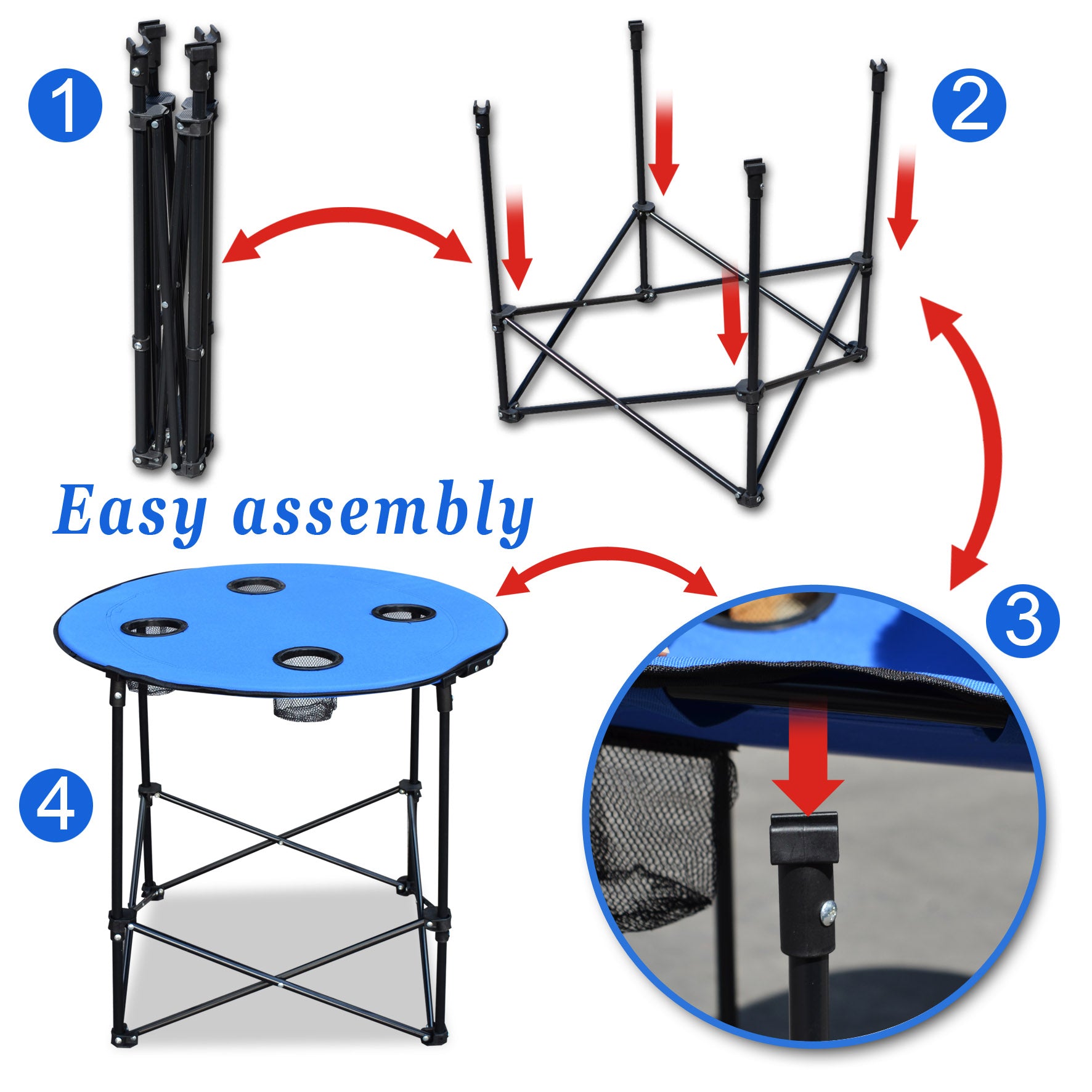 1

2

Easy assembly

3

4