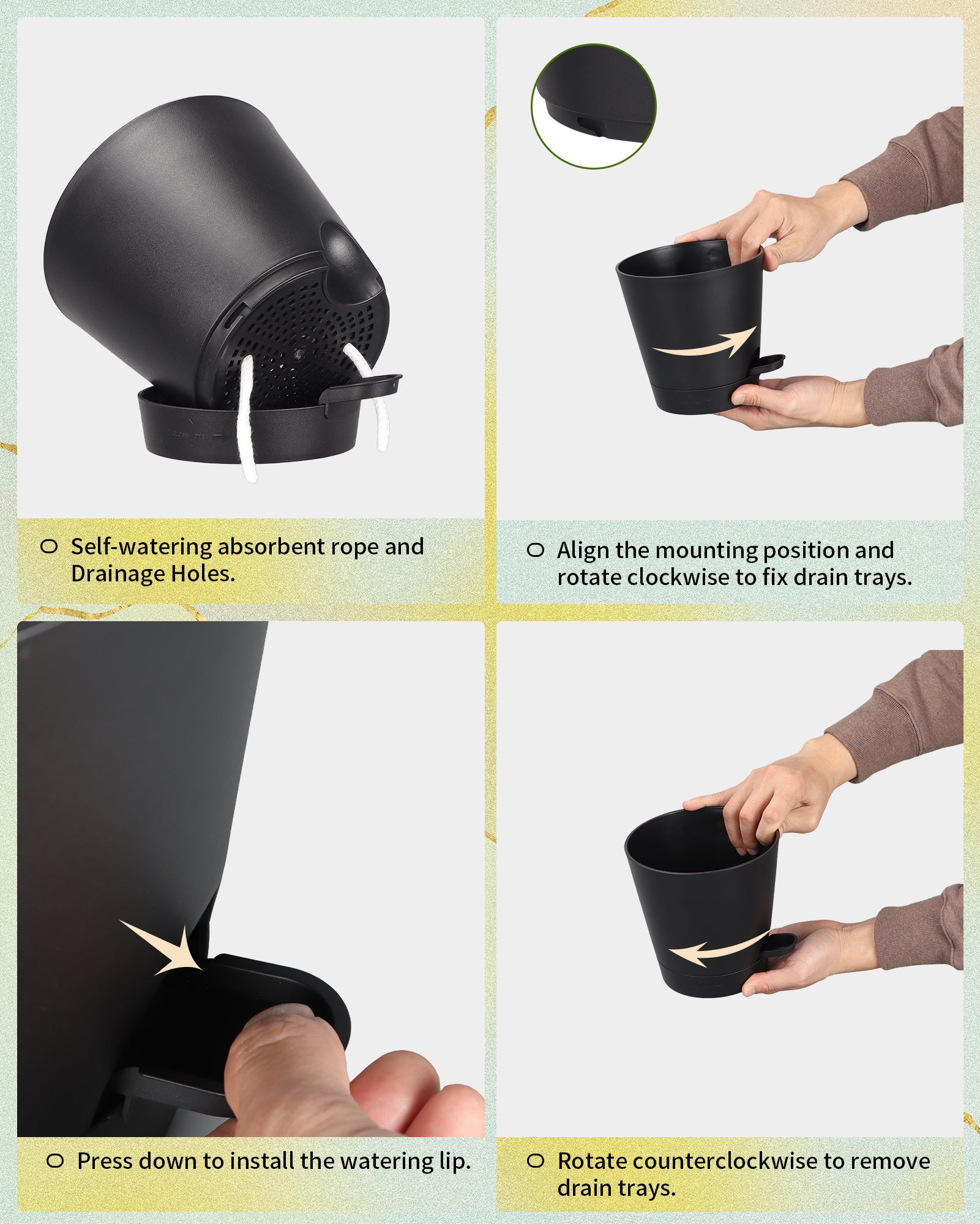 Self-watering absorbent rope and Drainage Holes.

Align the mounting position and rotate clockwise to fix drain trays.

Press down to install the watering lip.

Rotate counterclockwise to remove drain trays.