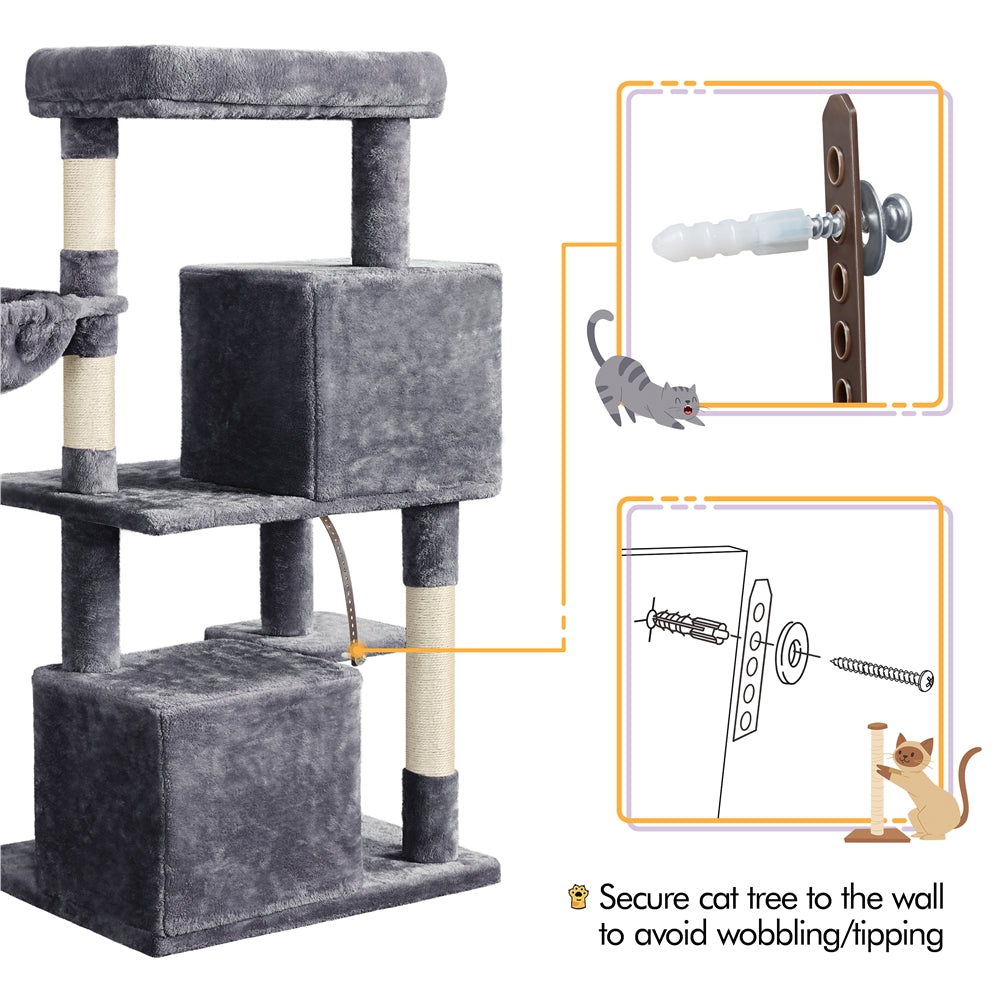 Secure cat tree to the wall to avoid wobbling/tipping