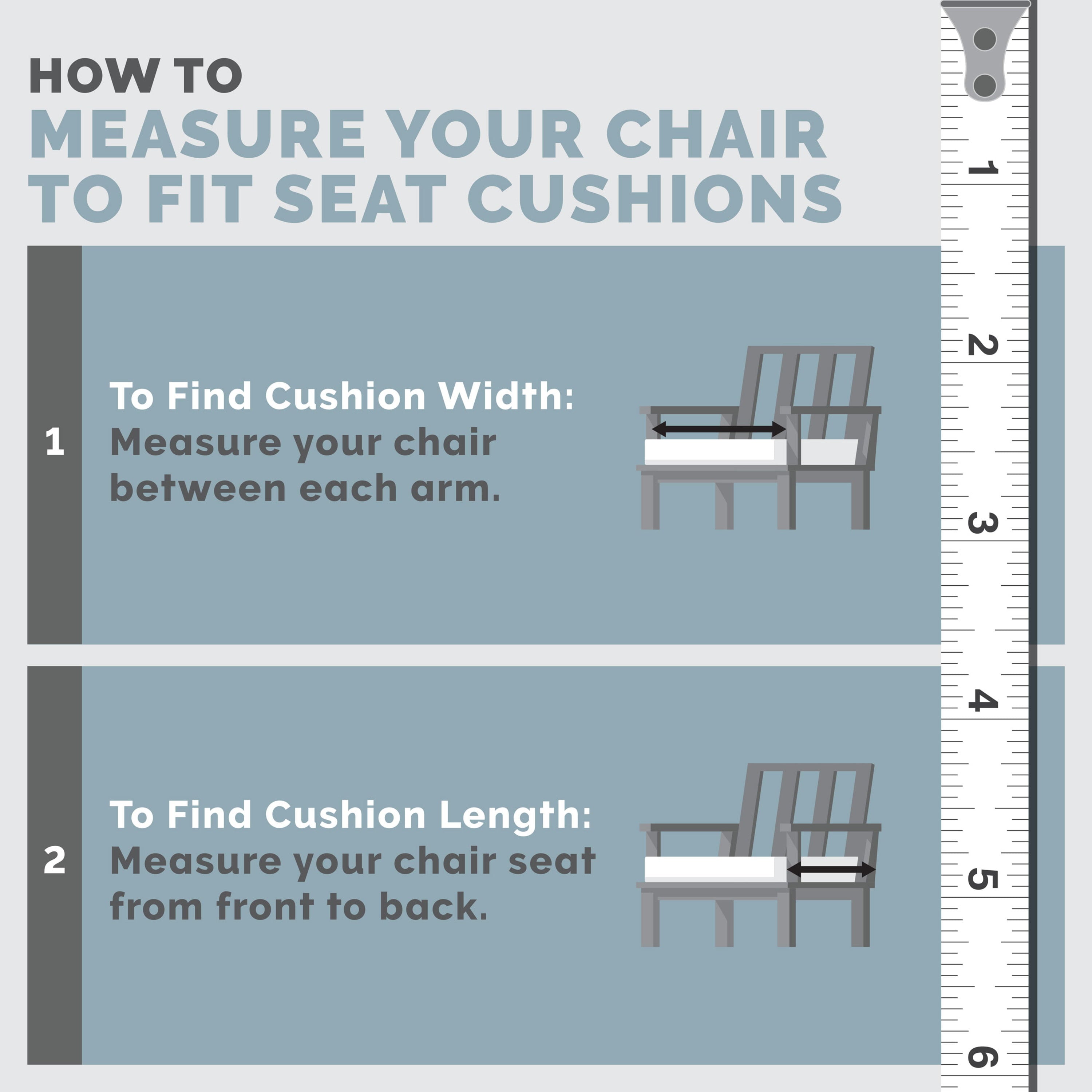 HOW TO
MEASURE YOUR CHAIR TO FIT SEAT CUSHIONS

1 To Find Cushion Width:
Measure your chair between each arm.

2 To Find Cushion Length:
Measure your chair seat from front to back.

1
2
3
4
5
6