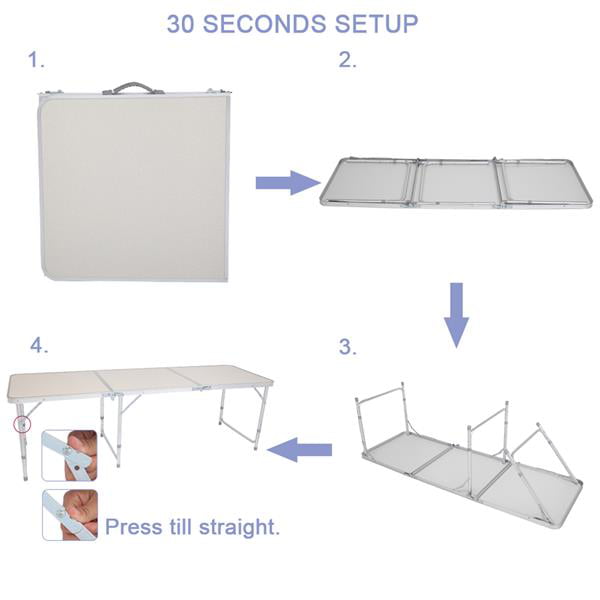 30 SECONDS SETUP

1.

2.

3.

4.

Press till straight.