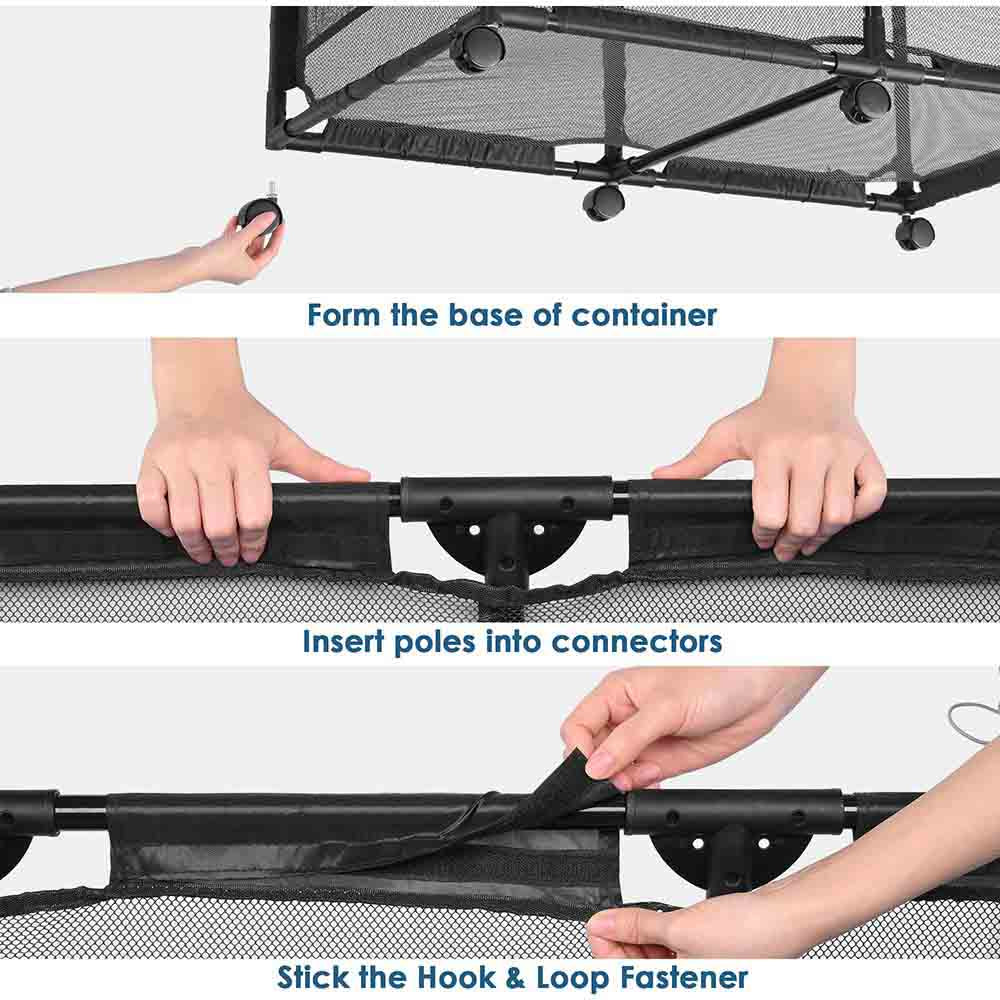 Form the base of container

Insert poles into connectors

Stick the Hook & Loop Fastener