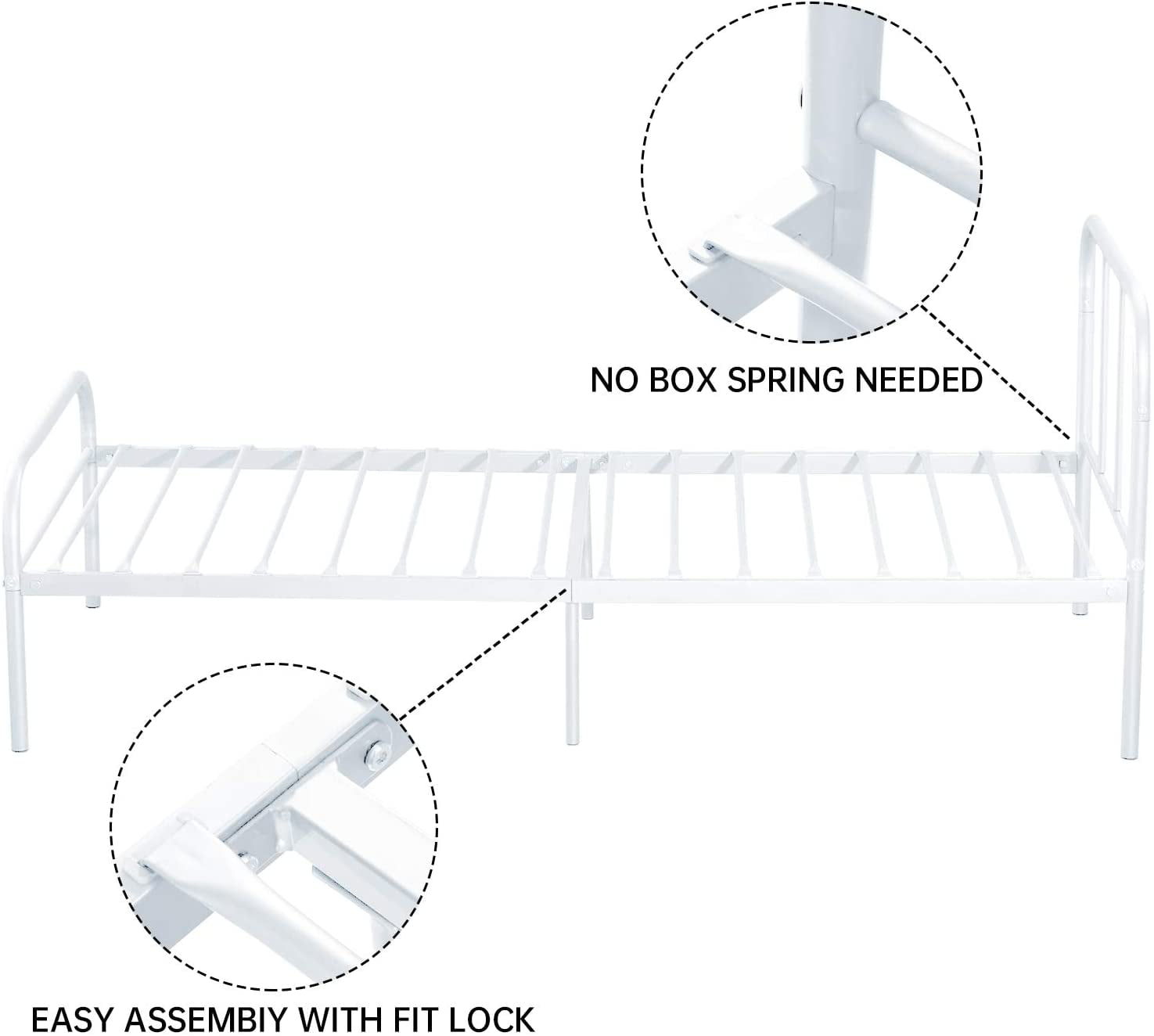 NO BOX SPRING NEEDED

EASY ASSEMBIY WITH FIT LOCK