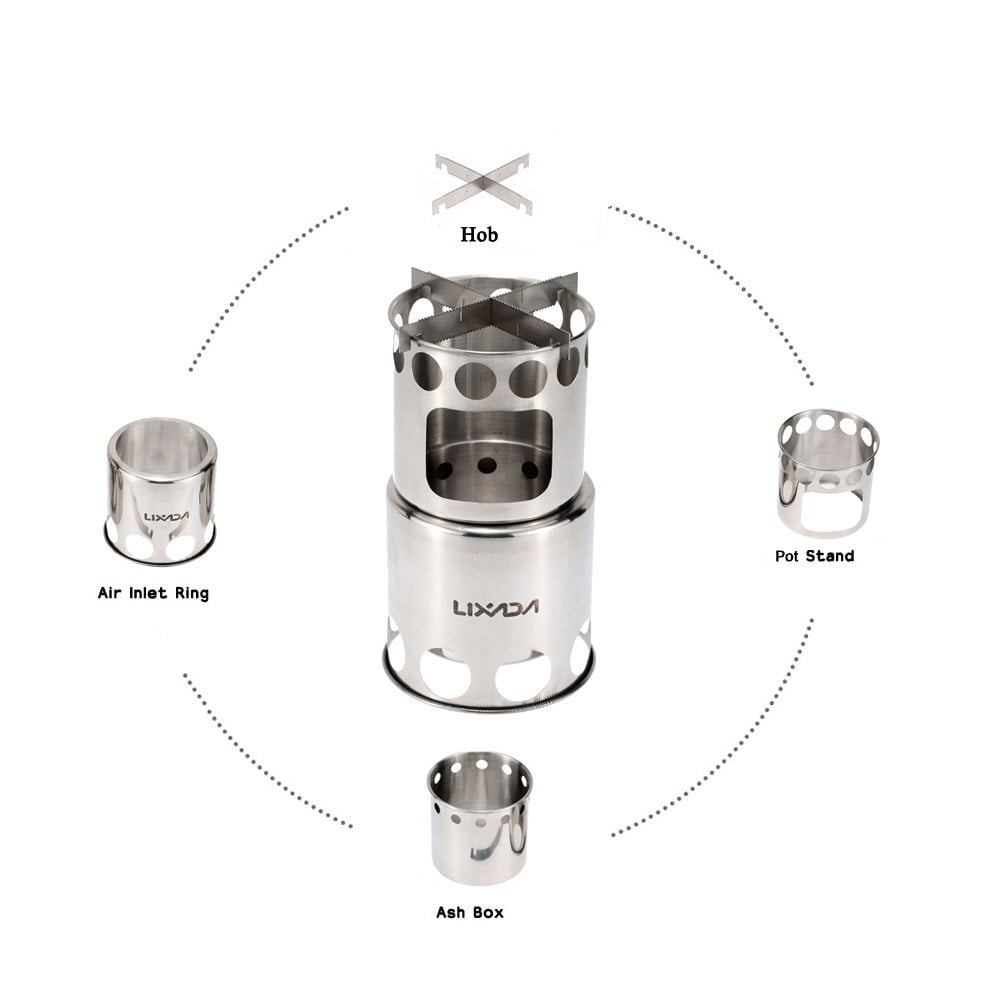 Hob

LIXADA

Air Inlet Ring

LIXADA

Pot Stand

Ash Box