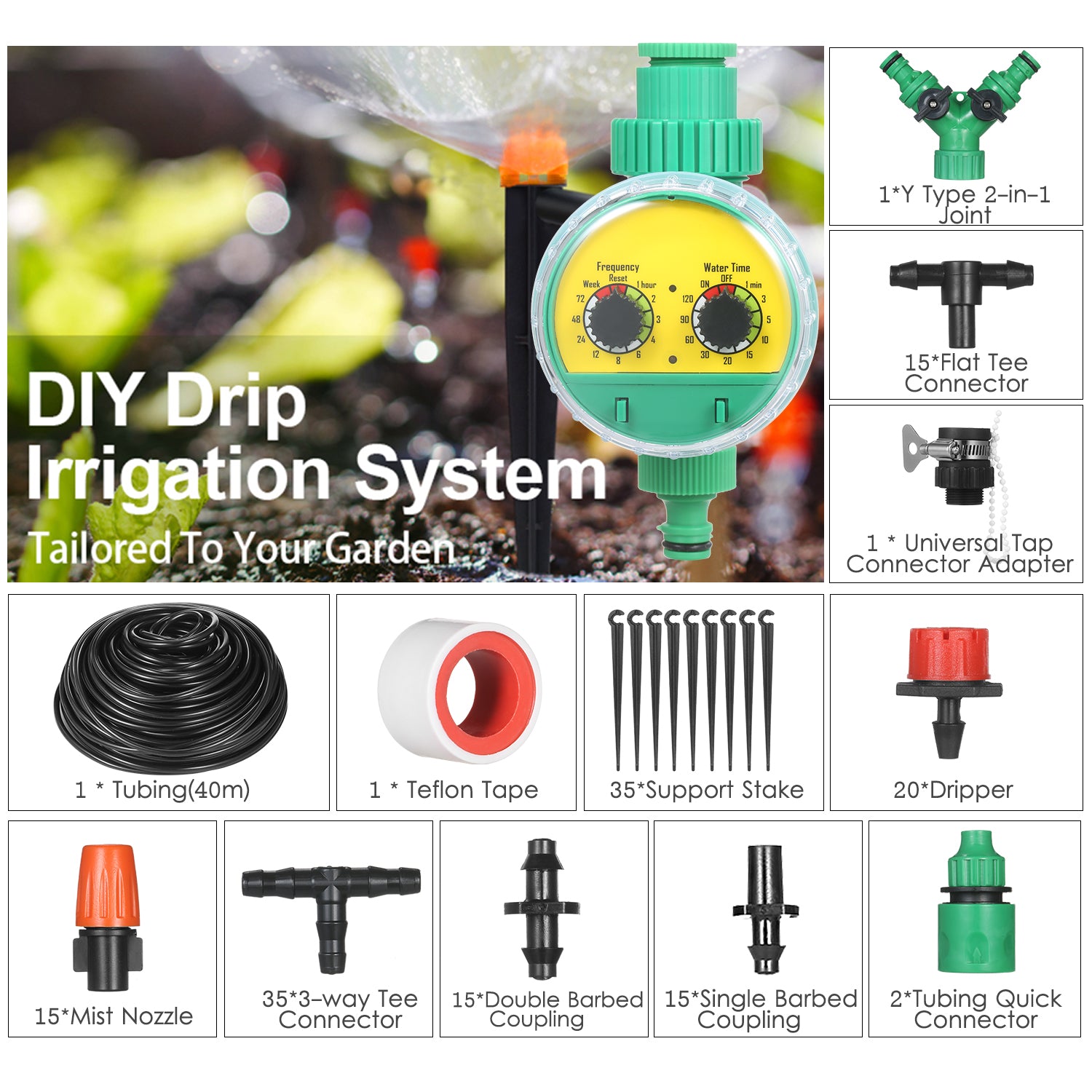 DIY Drip Irrigation System

Tailored To Your Garden

Frequency
Reset
Week
1 hour
72
2
48
3
24
4
12
8
6

Water Time
ON
OFF
1 min
120
3
90
5
60
10
30
20
15

1*Y Type 2-in-1 Joint

15*Flat Tee Connector

1 * Universal Tap Connector Adapter

1 * Tubing(40m)

1 * Teflon Tape

35*Support Stake

20*Dripper

15*Mist Nozzle

35*3-way Tee Connector

15*Double Barbed Coupling

15*Single Barbed Coupling

2*Tubing Quick Connector