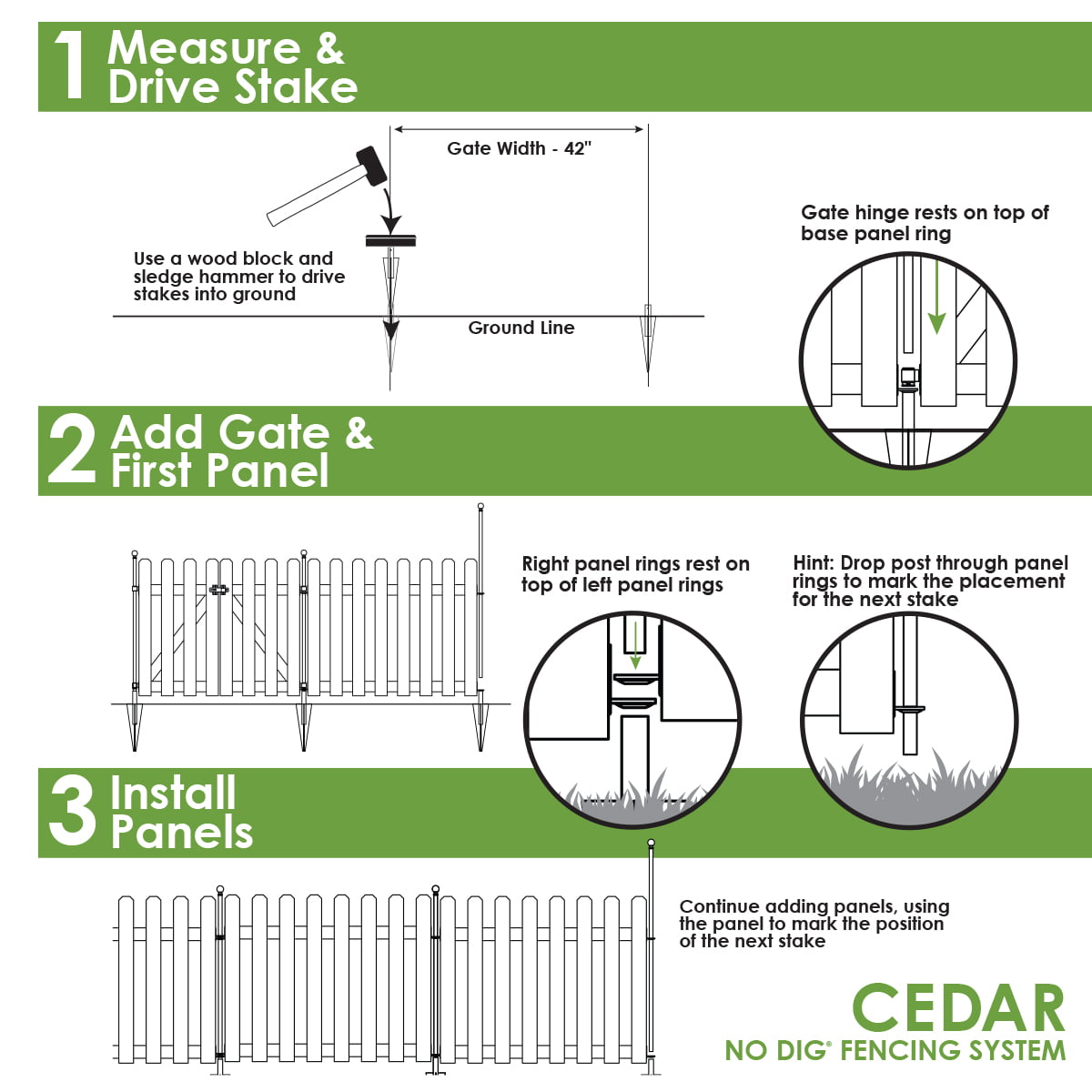 1 Measure & Drive Stake

Gate Width - 42"

Use a wood block and sledge hammer to drive stakes into ground

Ground Line

Gate hinge rests on top of base panel ring

2 Add Gate & First Panel

Right panel rings rest on top of left panel rings

Hint: Drop post through panel rings to mark the placement for the next stake

3 Install Panels

Continue adding panels, using the panel to mark the position of the next stake

CEDAR
NO DIG® FENCING SYSTEM