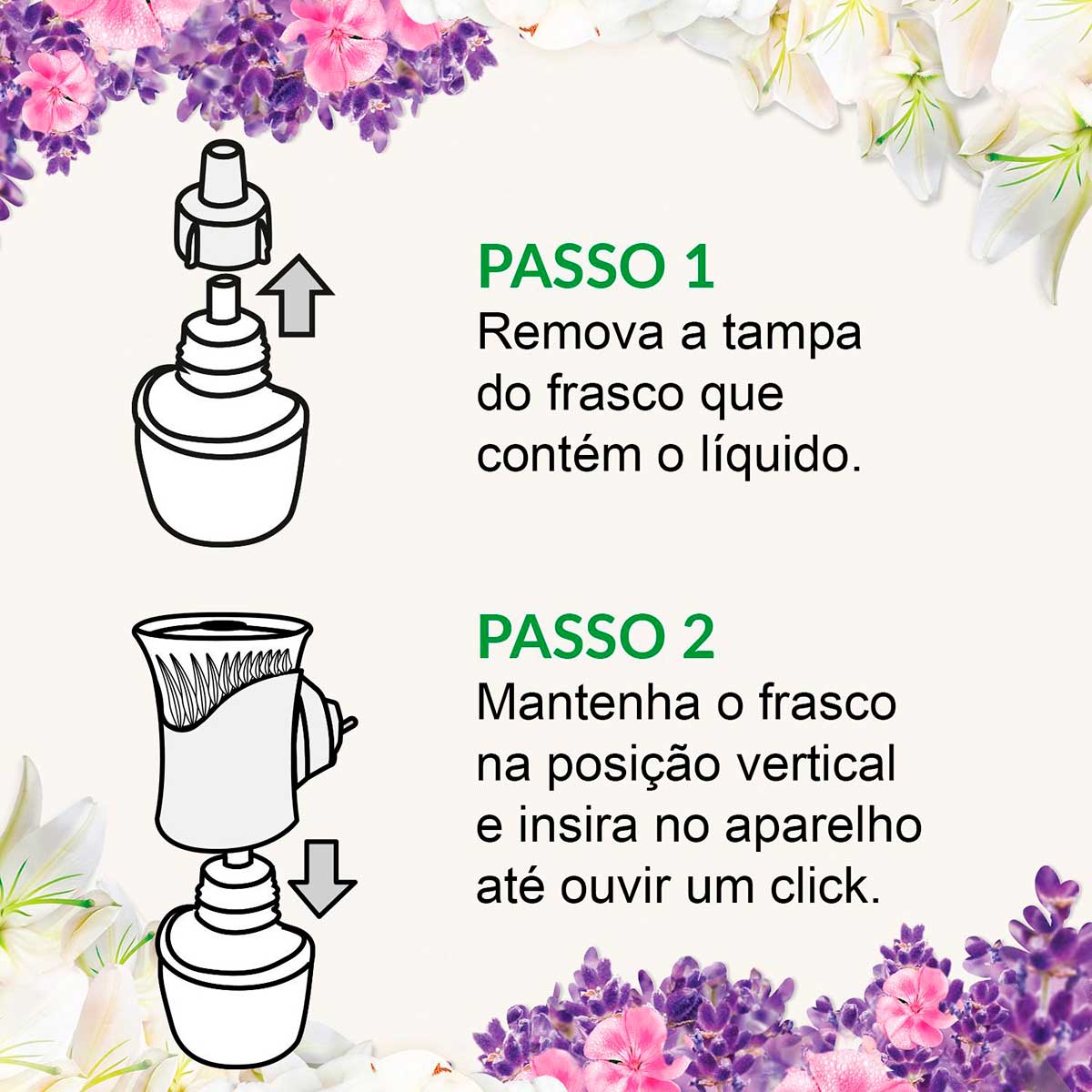 PASSO 1
Remova a tampa do frasco que contém o líquido.

PASSO 2
Mantenha o frasco na posição vertical e insira no aparelho até ouvir um click.