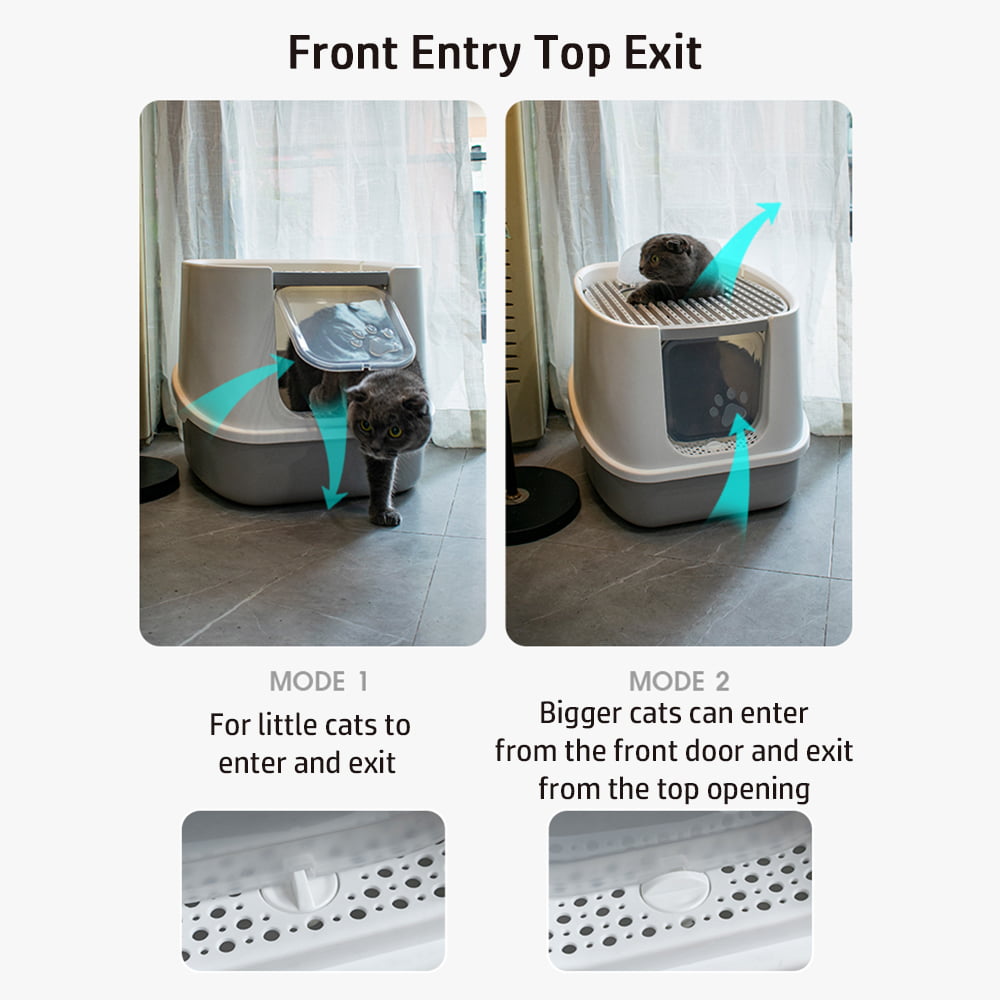 Front Entry Top Exit

MODE 1
For little cats to enter and exit

MODE 2
Bigger cats can enter from the front door and exit from the top opening