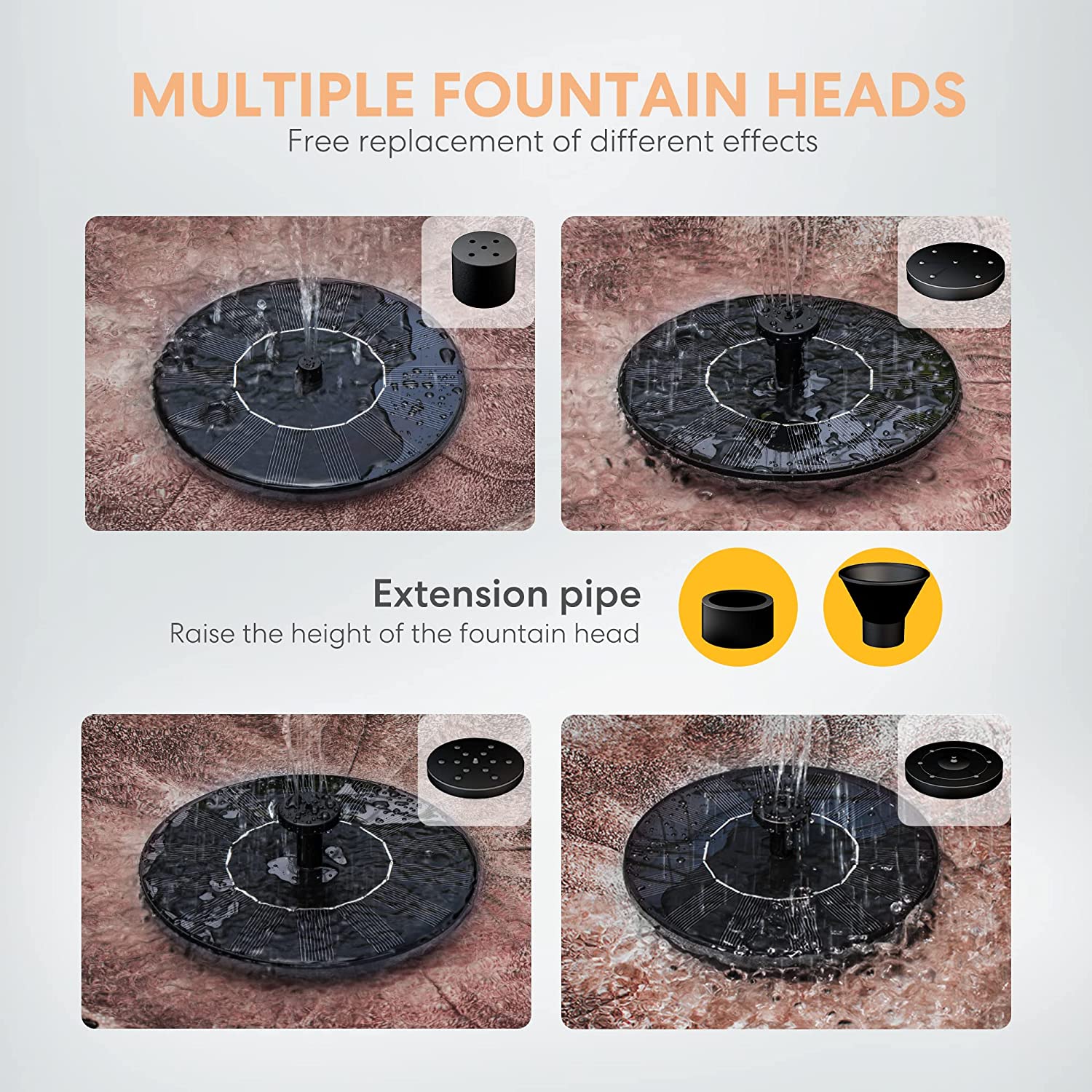 MULTIPLE FOUNTAIN HEADS
Free replacement of different effects

Extension pipe
Raise the height of the fountain head