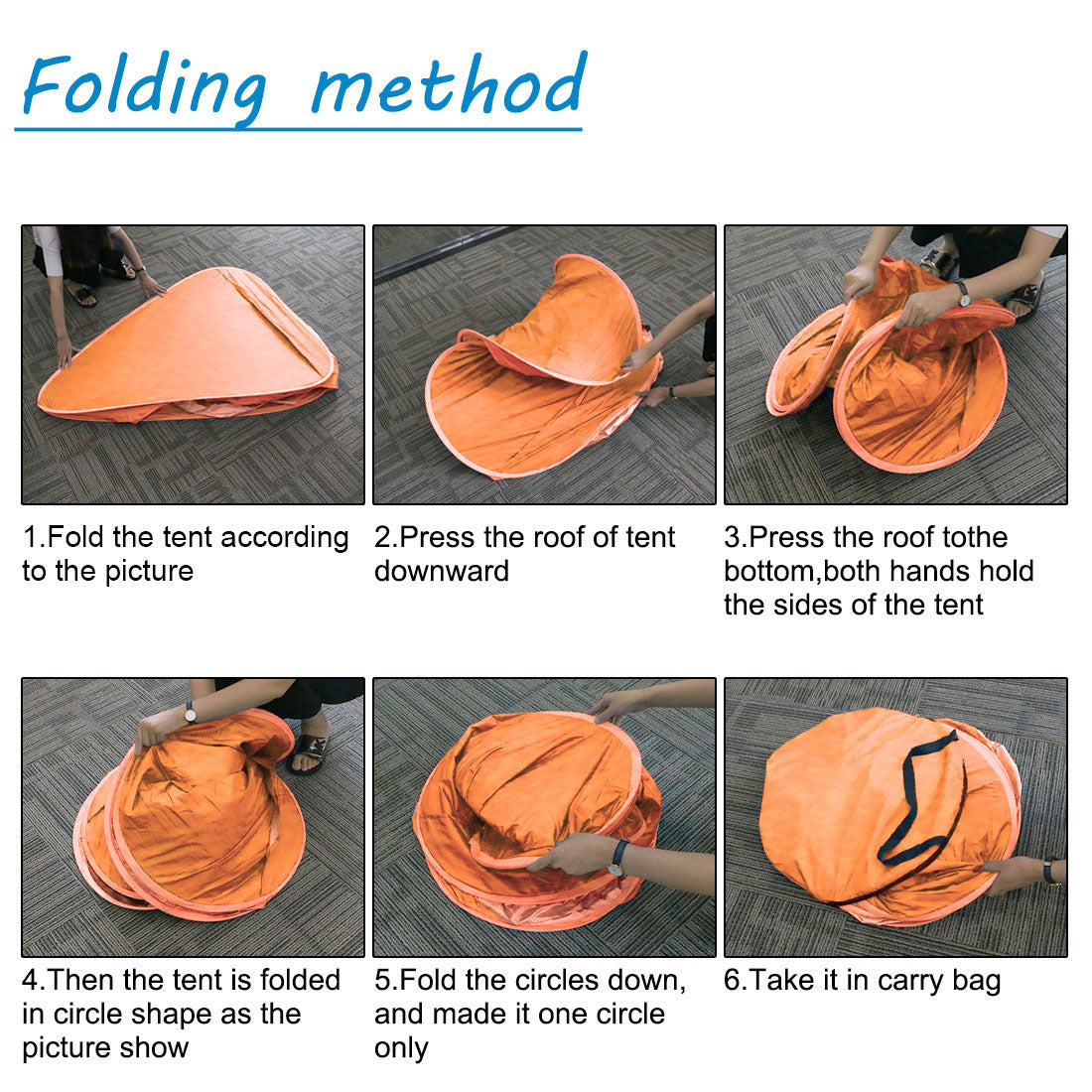 Folding method

1.Fold the tent according to the picture

2.Press the roof of tent downward

3.Press the roof tothe bottom,both hands hold the sides of the tent

4.Then the tent is folded in circle shape as the picture show

5.Fold the circles down, and made it one circle only

6.Take it in carry bag