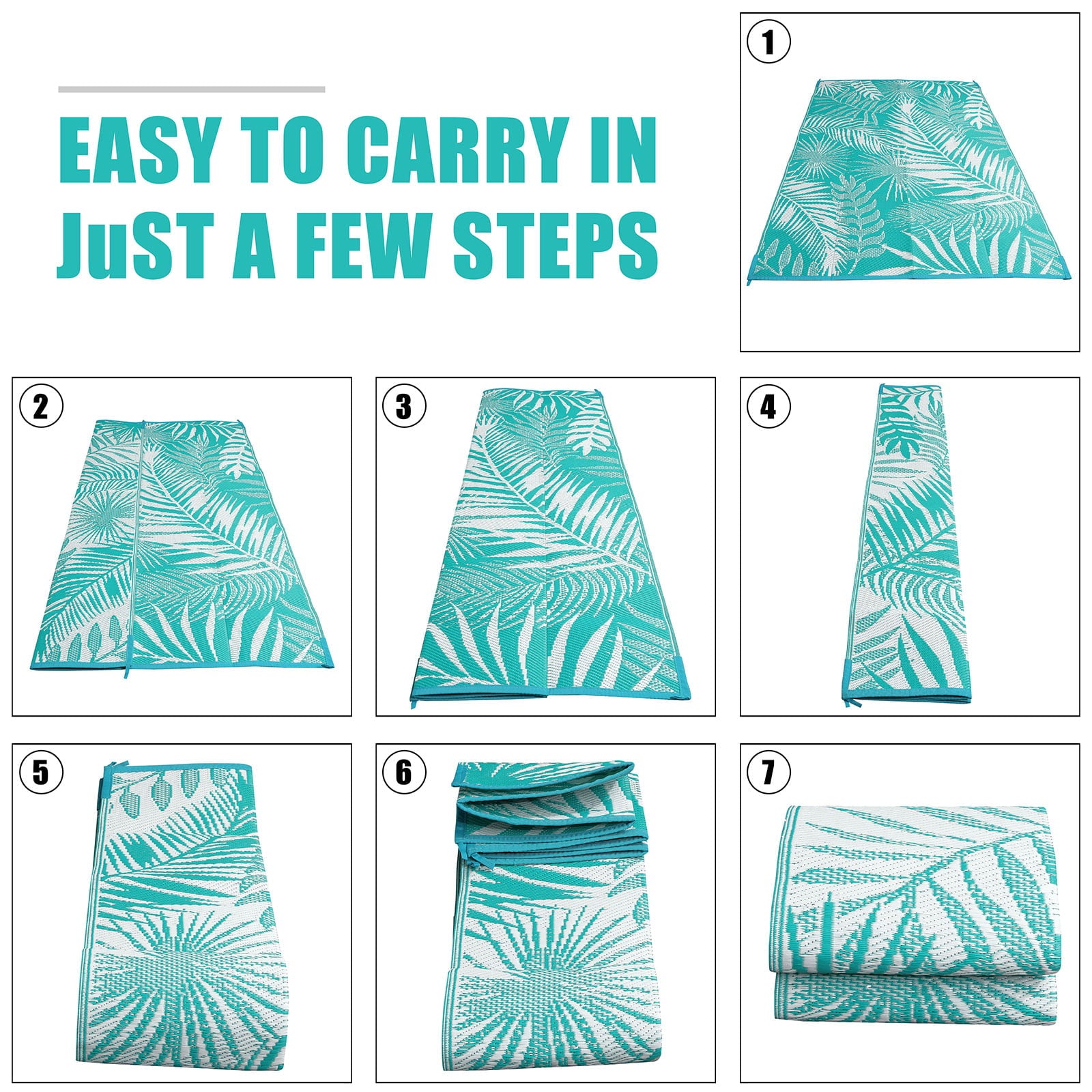 EASY TO CARRY IN
JuST A FEW STEPS

1

2

3

4

5

6

7