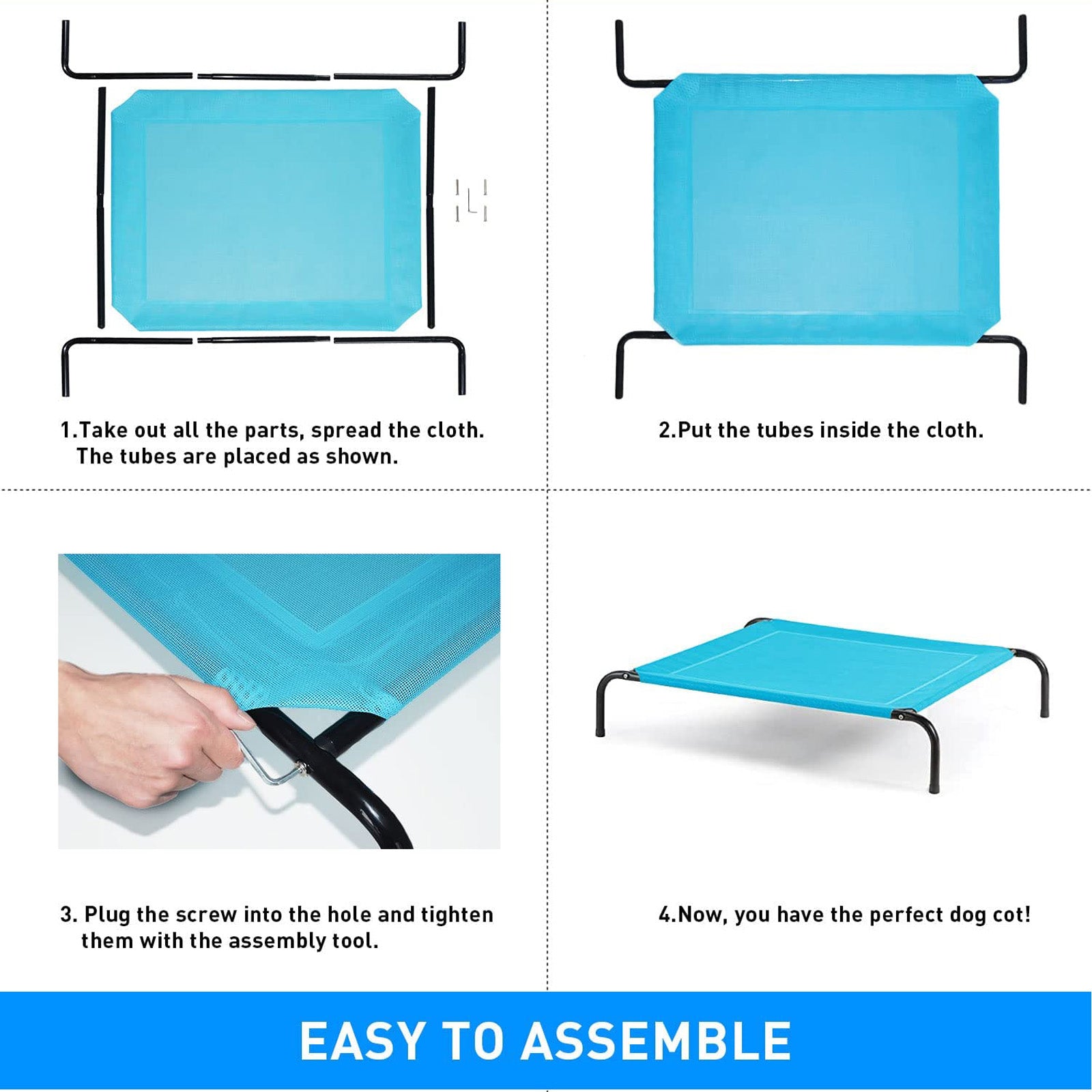 1.Take out all the parts, spread the cloth. The tubes are placed as shown.

2.Put the tubes inside the cloth.

3. Plug the screw into the hole and tighten them with the assembly tool.

4.Now, you have the perfect dog cot!

EASY TO ASSEMBLE