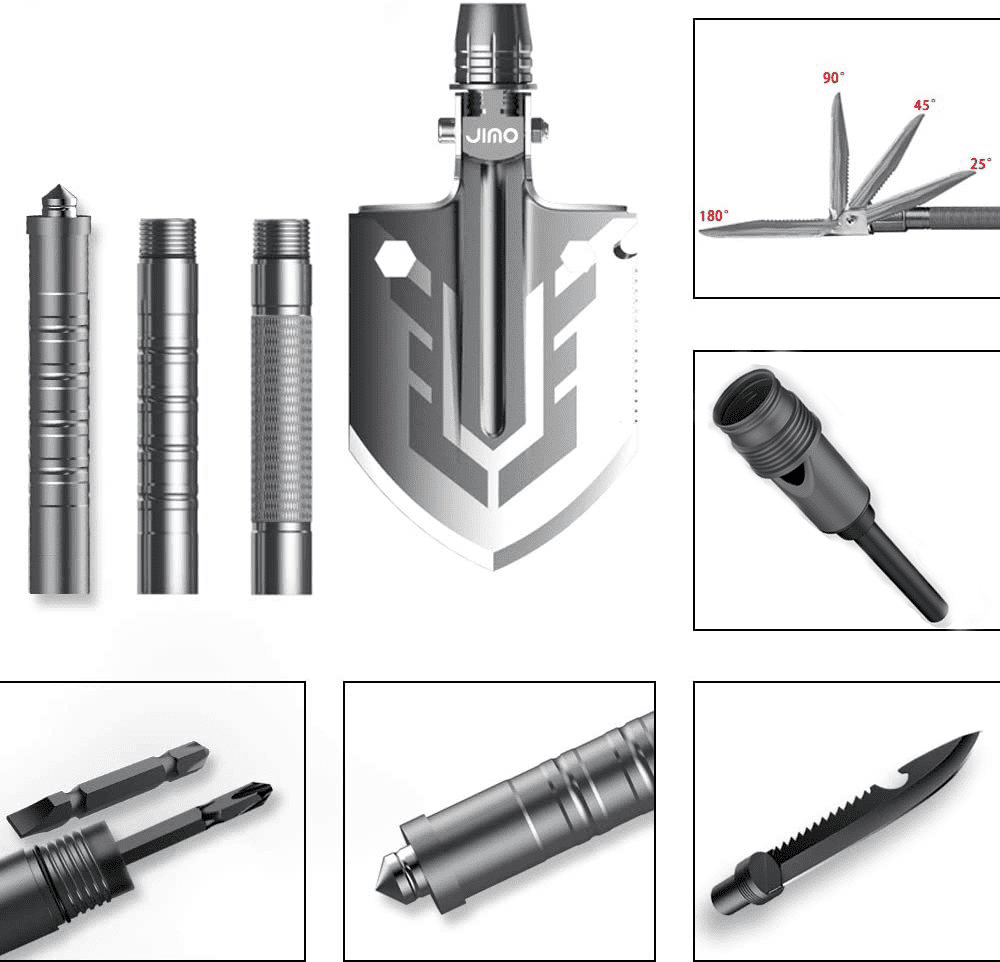 JIMO

90°
45°
25°
180°