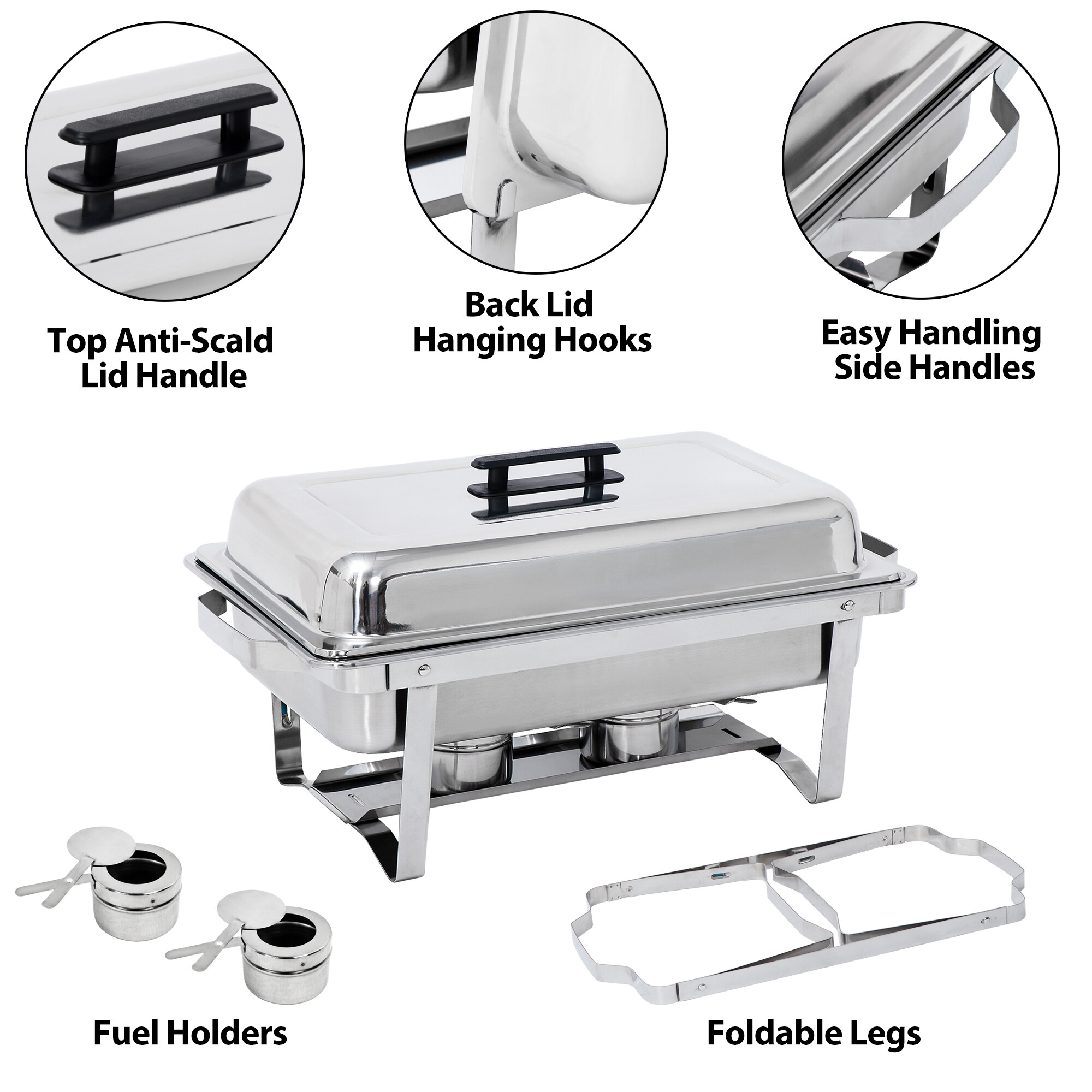 Top Anti-Scald Lid Handle

Back Lid Hanging Hooks

Easy Handling Side Handles

Fuel Holders

Foldable Legs