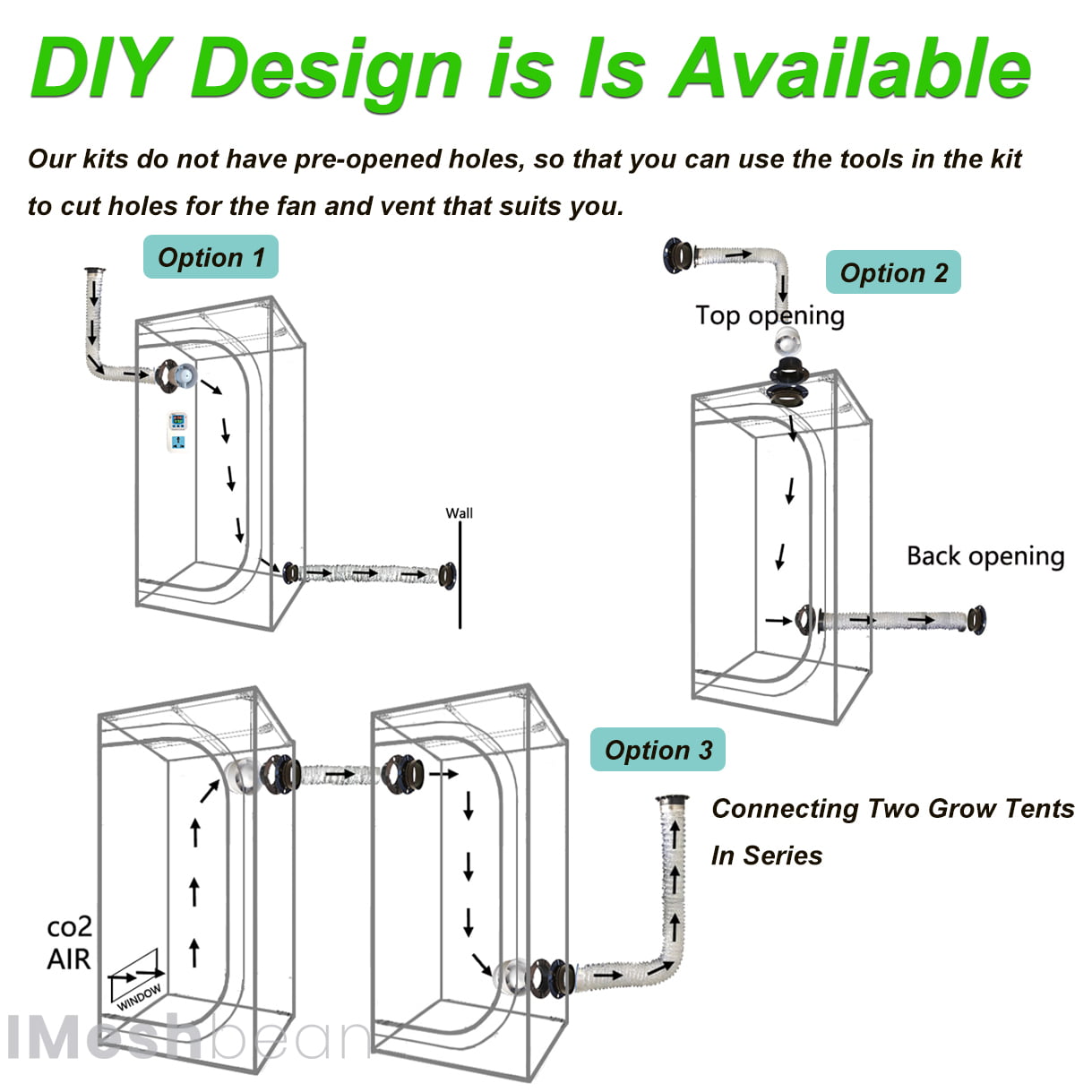 DIY Design is Is Available

Our kits do not have pre-opened holes, so that you can use the tools in the kit to cut holes for the fan and vent that suits you.

Option 1

Wall

Option 2

Top opening

Back opening

Option 3

Connecting Two Grow Tents In Series

co2 AIR

WINDOW

IMeshbean