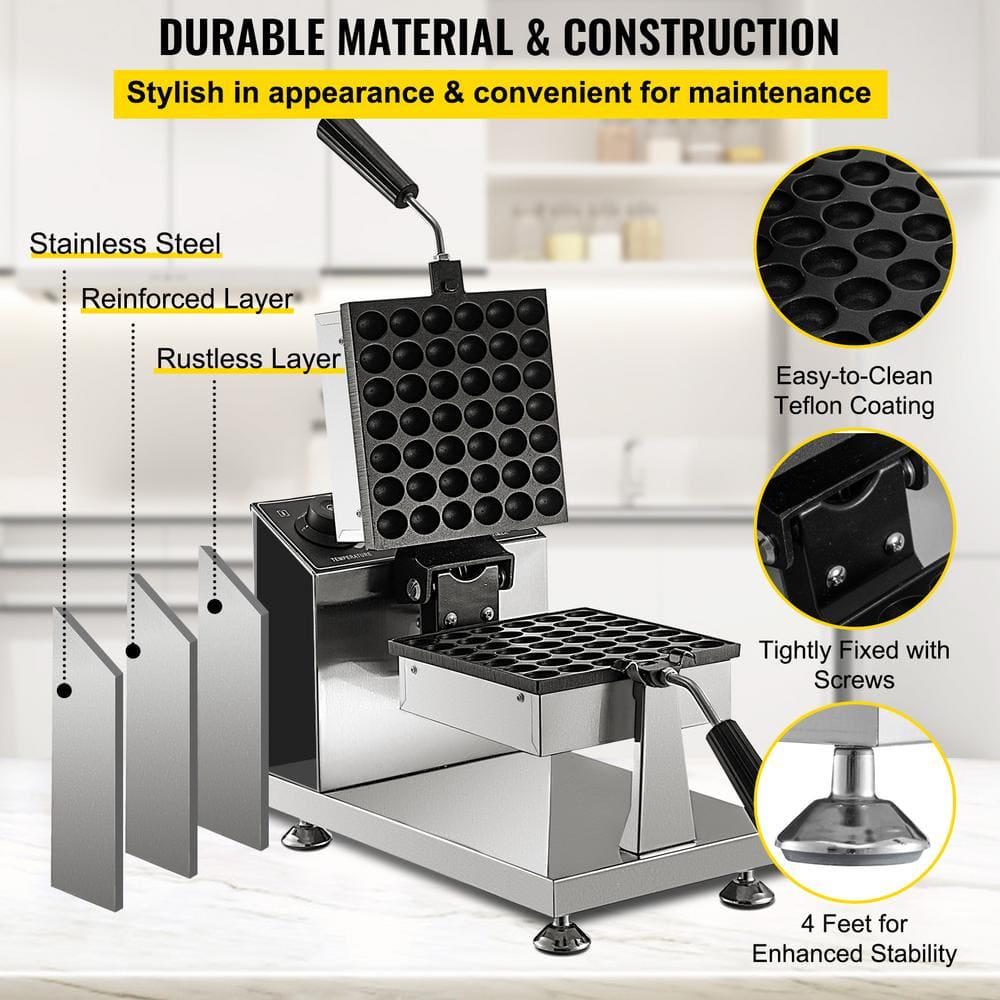 DURABLE MATERIAL & CONSTRUCTION

Stylish in appearance & convenient for maintenance

Stainless Steel

Reinforced Layer

Rustless Layer

TEMPERATURE

Easy-to-Clean Teflon Coating

Tightly Fixed with Screws

4 Feet for Enhanced Stability