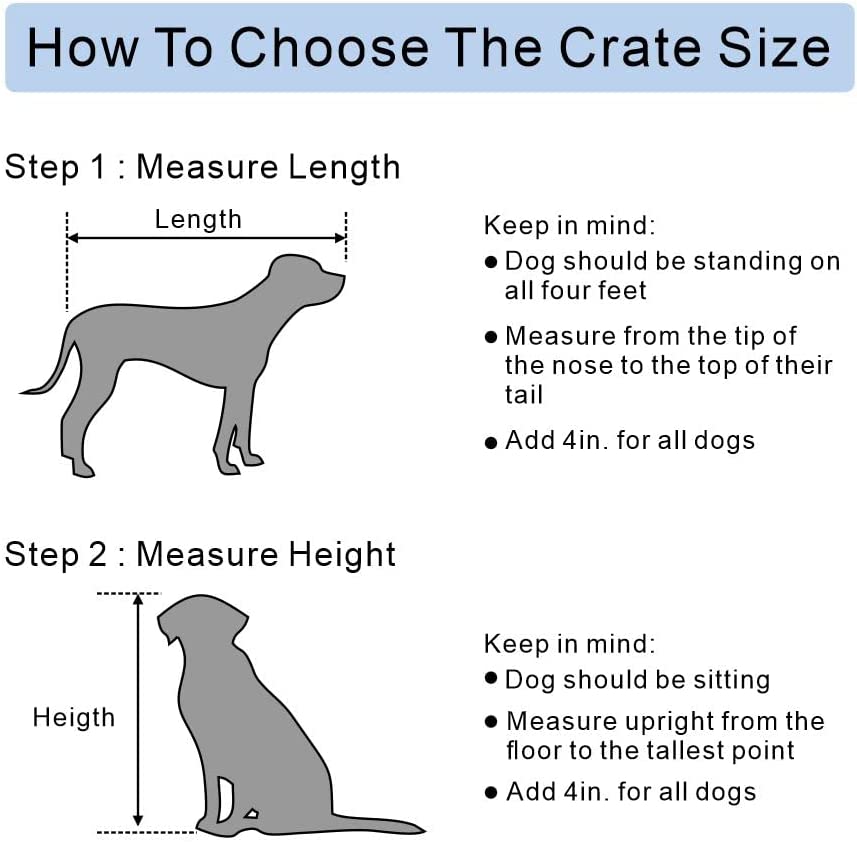 How To Choose The Crate Size

Step 1 : Measure Length

Length

Keep in mind:
● Dog should be standing on all four feet
● Measure from the tip of the nose to the top of their tail
● Add 4in. for all dogs

Step 2 : Measure Height

Heigth

Keep in mind:
● Dog should be sitting
● Measure upright from the floor to the tallest point
● Add 4in. for all dogs