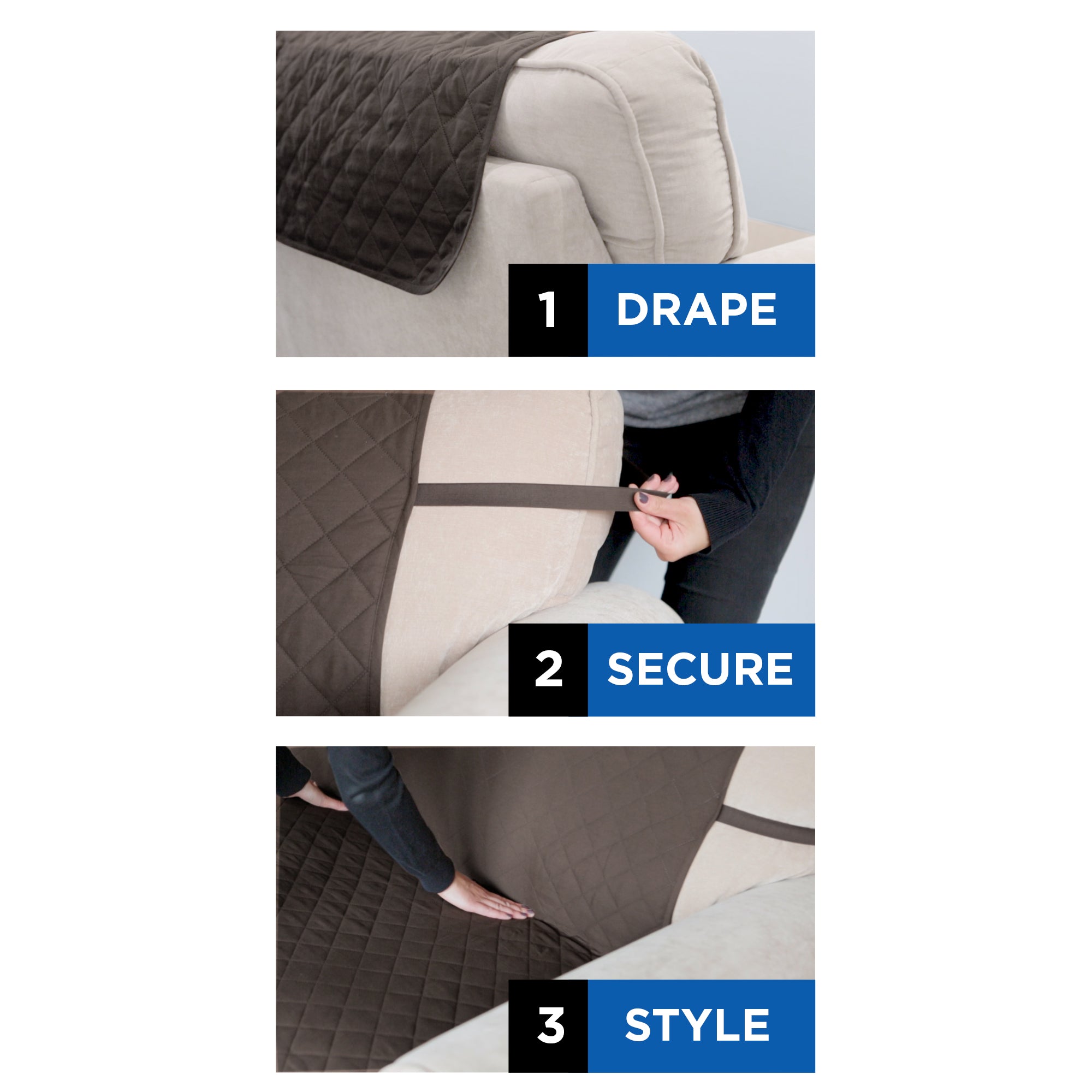 1 DRAPE

2 SECURE

3 STYLE