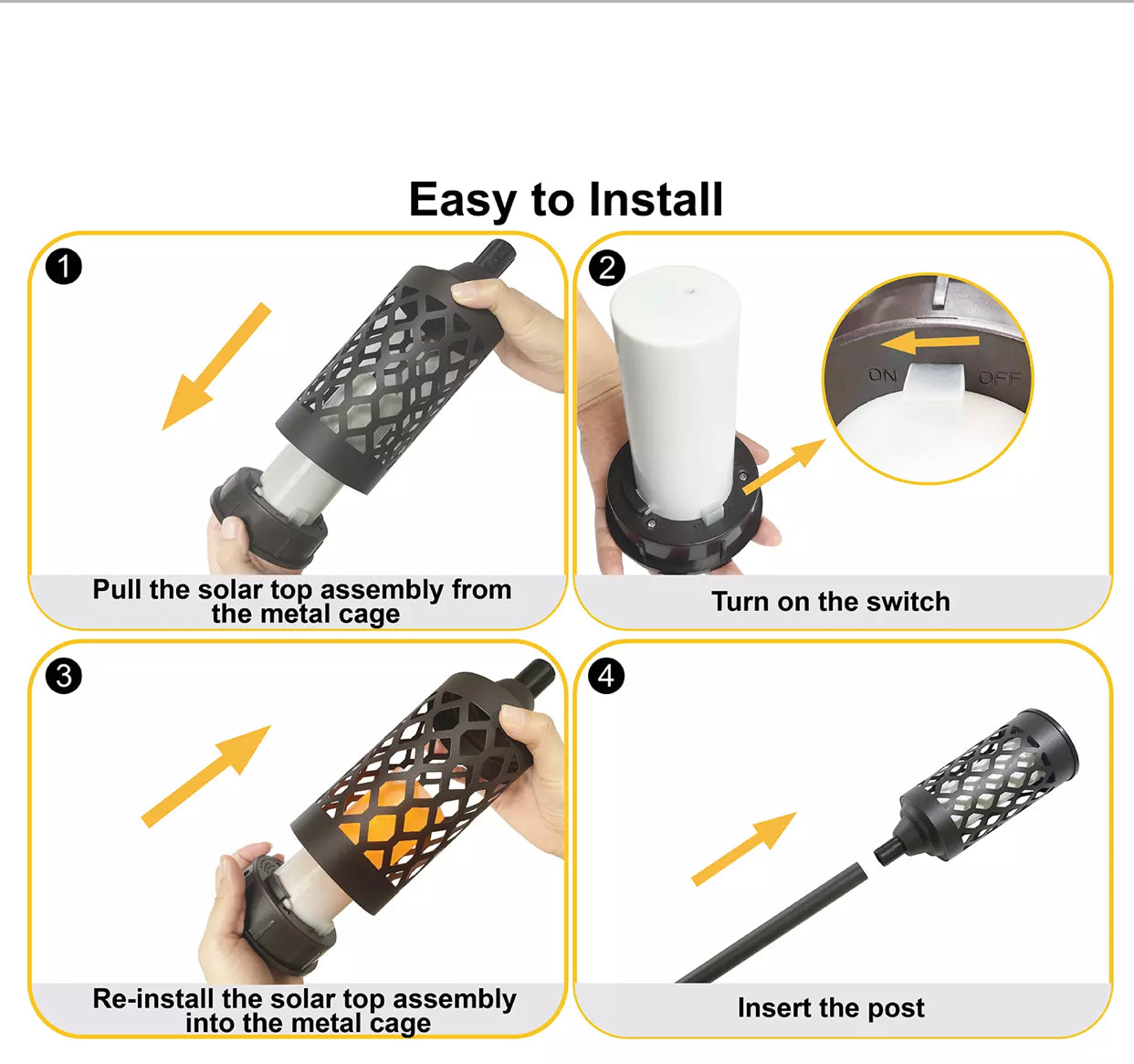 Easy to Install

1

Pull the solar top assembly from the metal cage

2

ON OFF

Turn on the switch

3

Re-install the solar top assembly into the metal cage

4

Insert the post