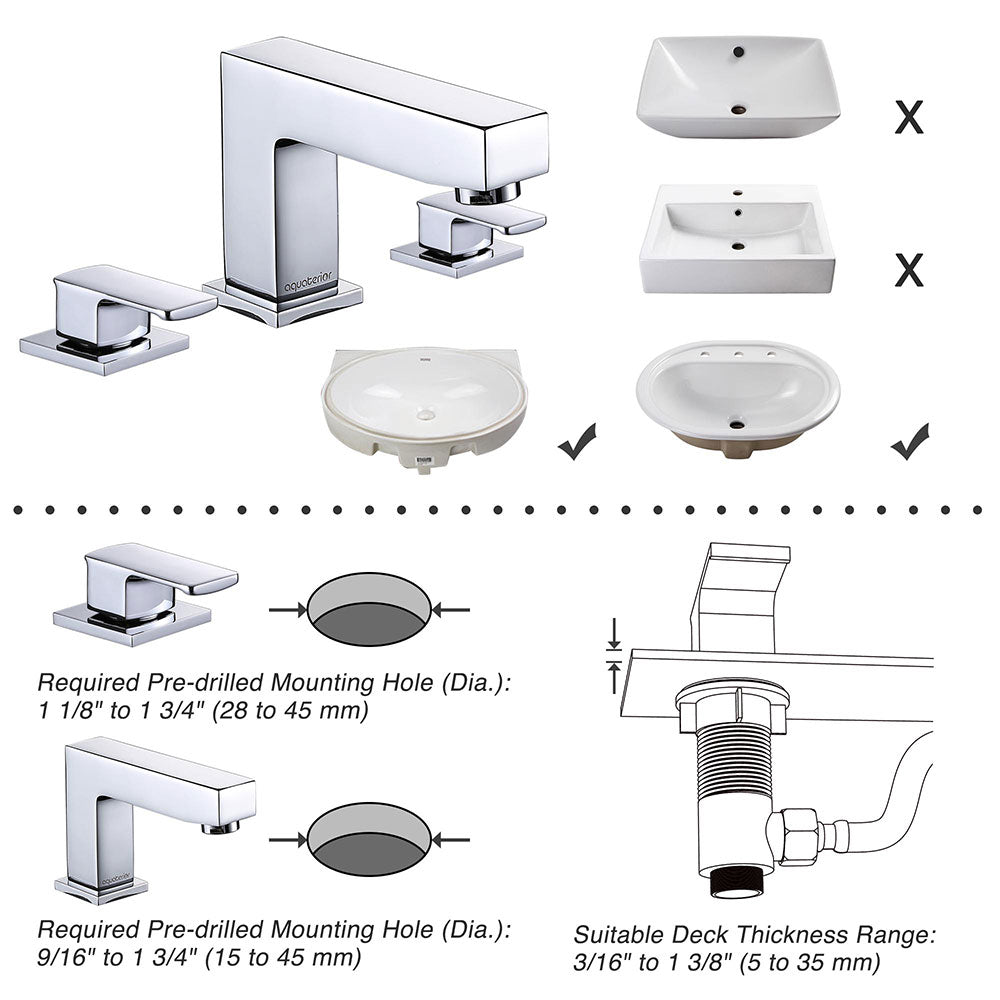 aquaterior

X

X

Required Pre-drilled Mounting Hole (Dia.): 1 1/8" to 1 3/4" (28 to 45 mm)

aquaterior

Required Pre-drilled Mounting Hole (Dia.): 9/16" to 1 3/4" (15 to 45 mm)

Suitable Deck Thickness Range: 3/16" to 1 3/8" (5 to 35 mm)