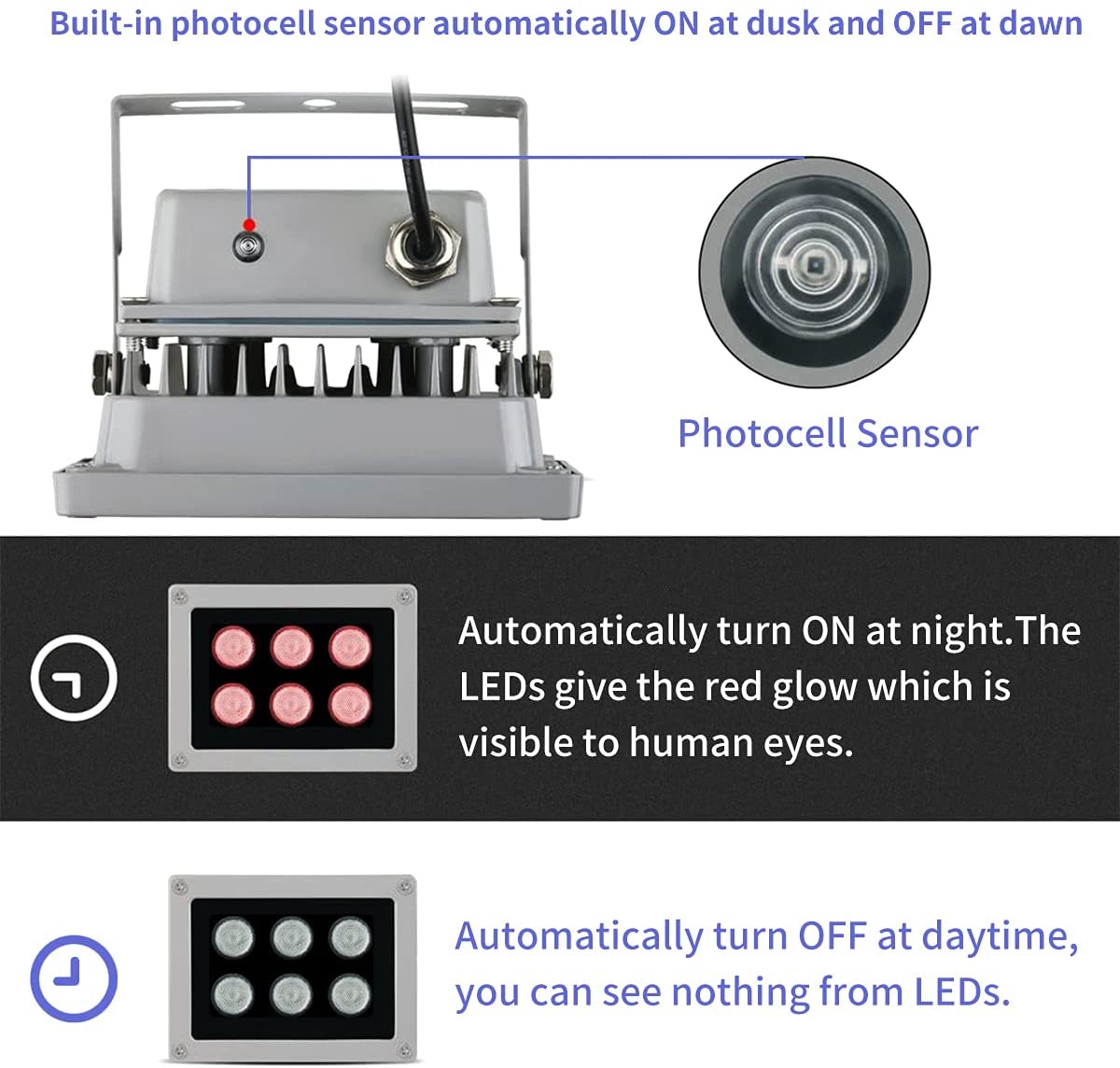 Built-in photocell sensor automatically ON at dusk and OFF at dawn

Photocell Sensor

Automatically turn ON at night.The LEDs give the red glow which is visible to human eyes.

Automatically turn OFF at daytime, you can see nothing from LEDs.