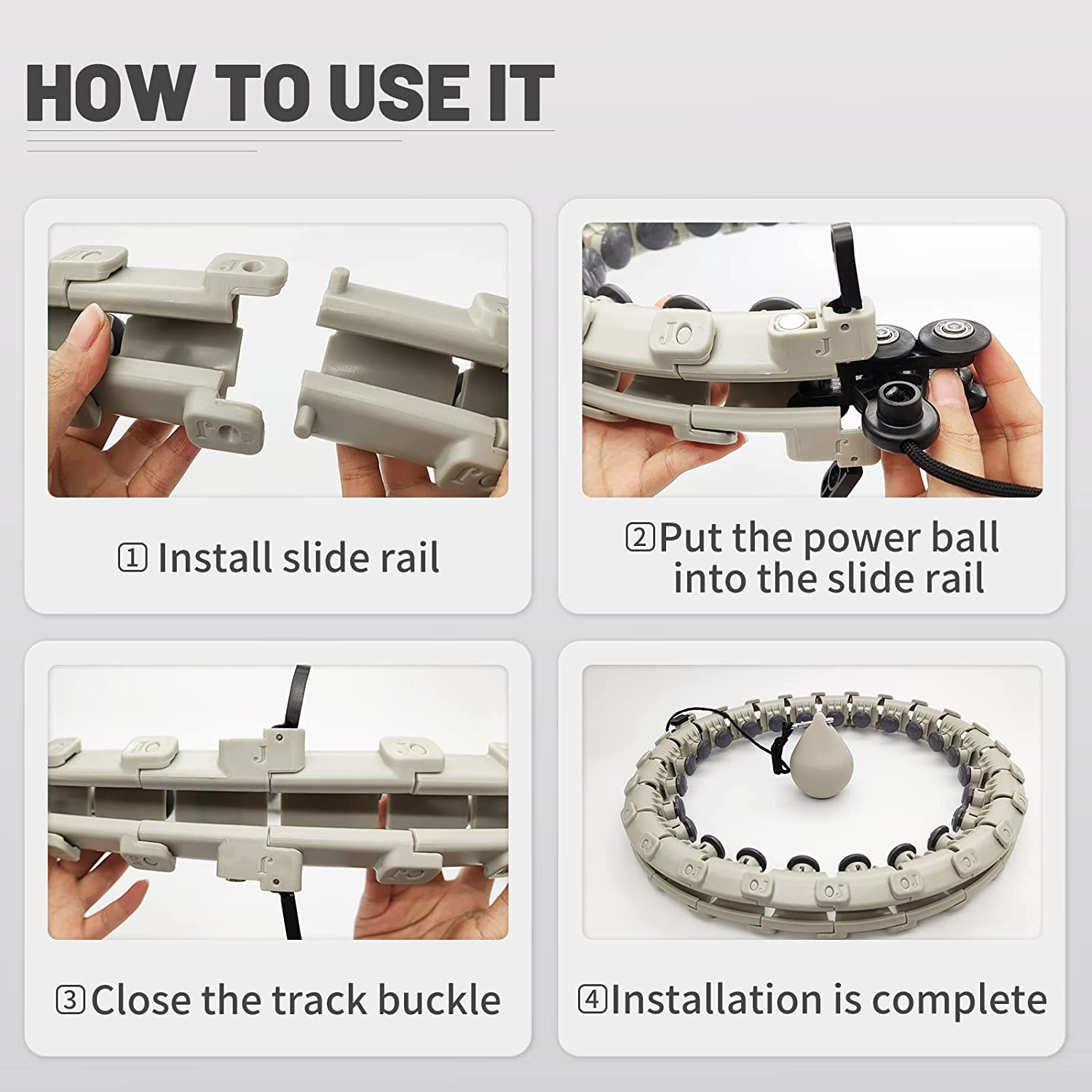 HOW TO USE IT

1 Install slide rail

2 Put the power ball into the slide rail

3 Close the track buckle

4 Installation is complete