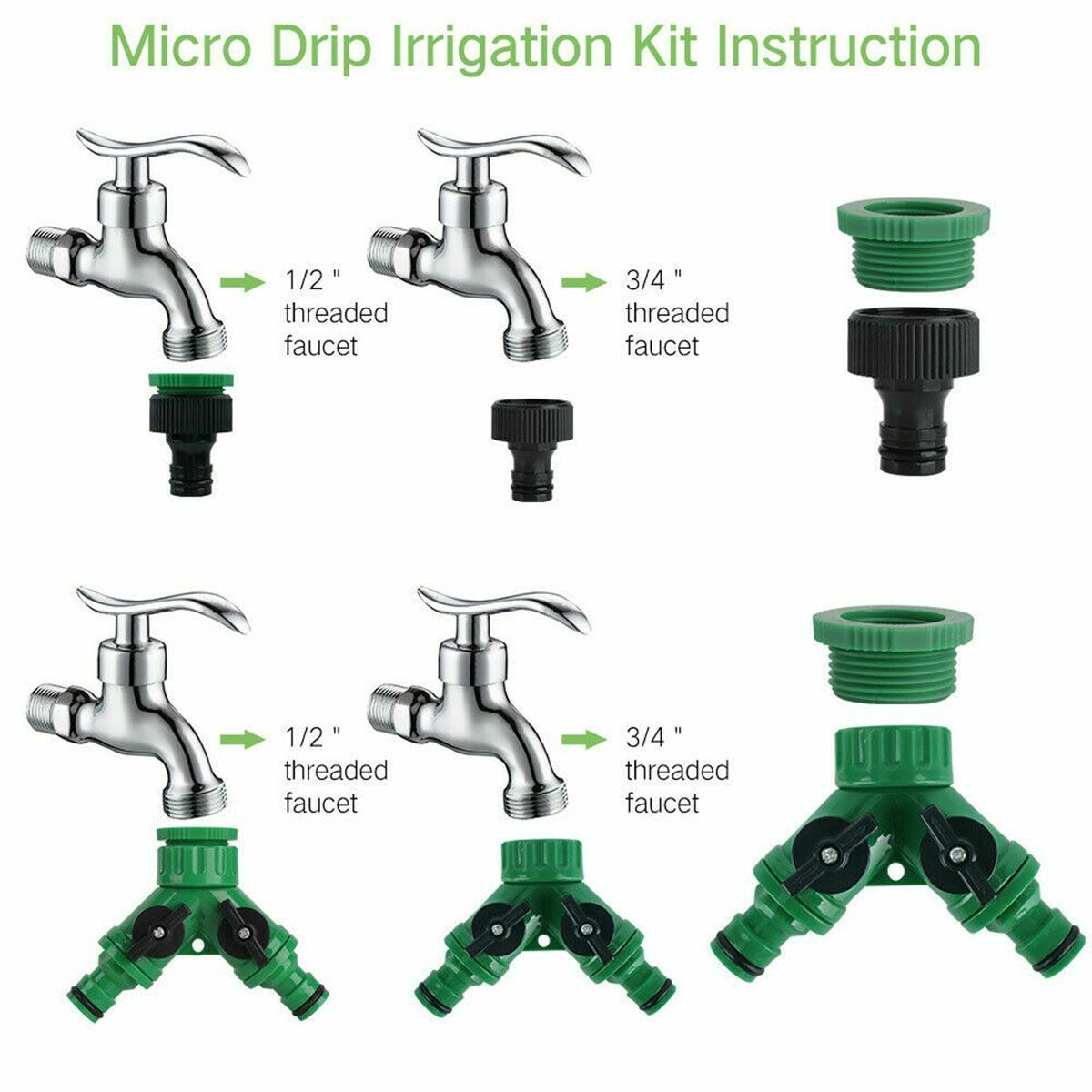 Micro Drip Irrigation Kit Instruction

1/2 " threaded faucet

3/4 " threaded faucet

1/2 " threaded faucet

3/4 " threaded faucet