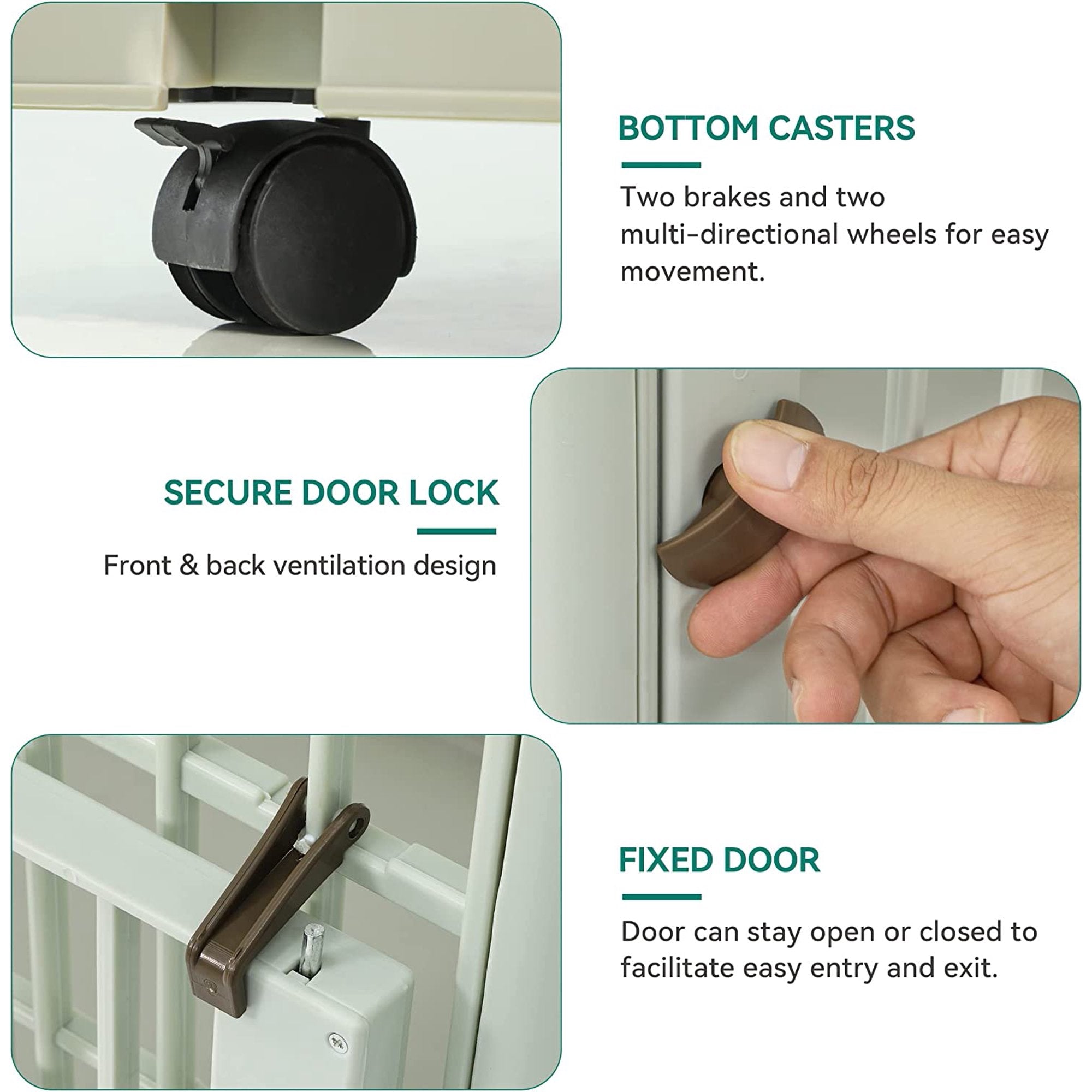 BOTTOM CASTERS

Two brakes and two multi-directional wheels for easy movement.

SECURE DOOR LOCK

Front & back ventilation design

FIXED DOOR

Door can stay open or closed to facilitate easy entry and exit.