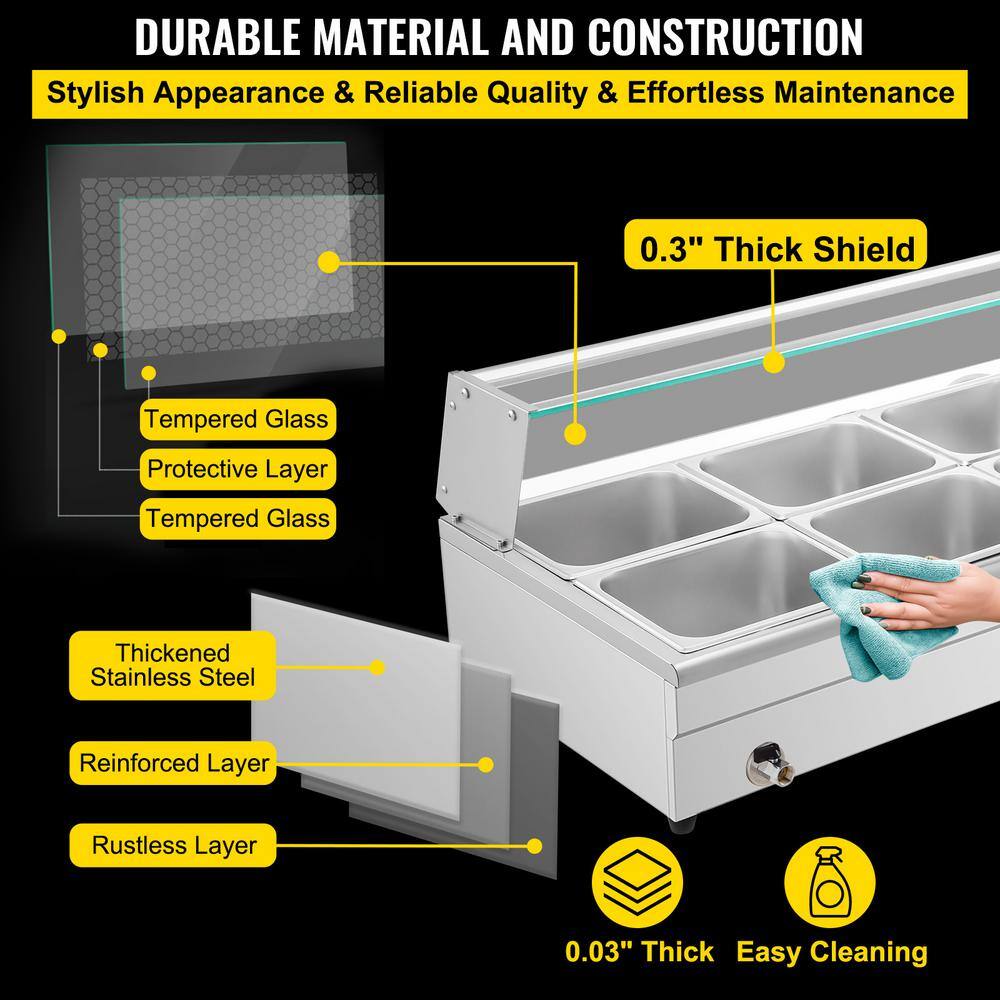 DURABLE MATERIAL AND CONSTRUCTION

Stylish Appearance & Reliable Quality & Effortless Maintenance

0.3" Thick Shield

Tempered Glass

Protective Layer

Tempered Glass

Thickened Stainless Steel

Reinforced Layer

Rustless Layer

0.03" Thick

Easy Cleaning