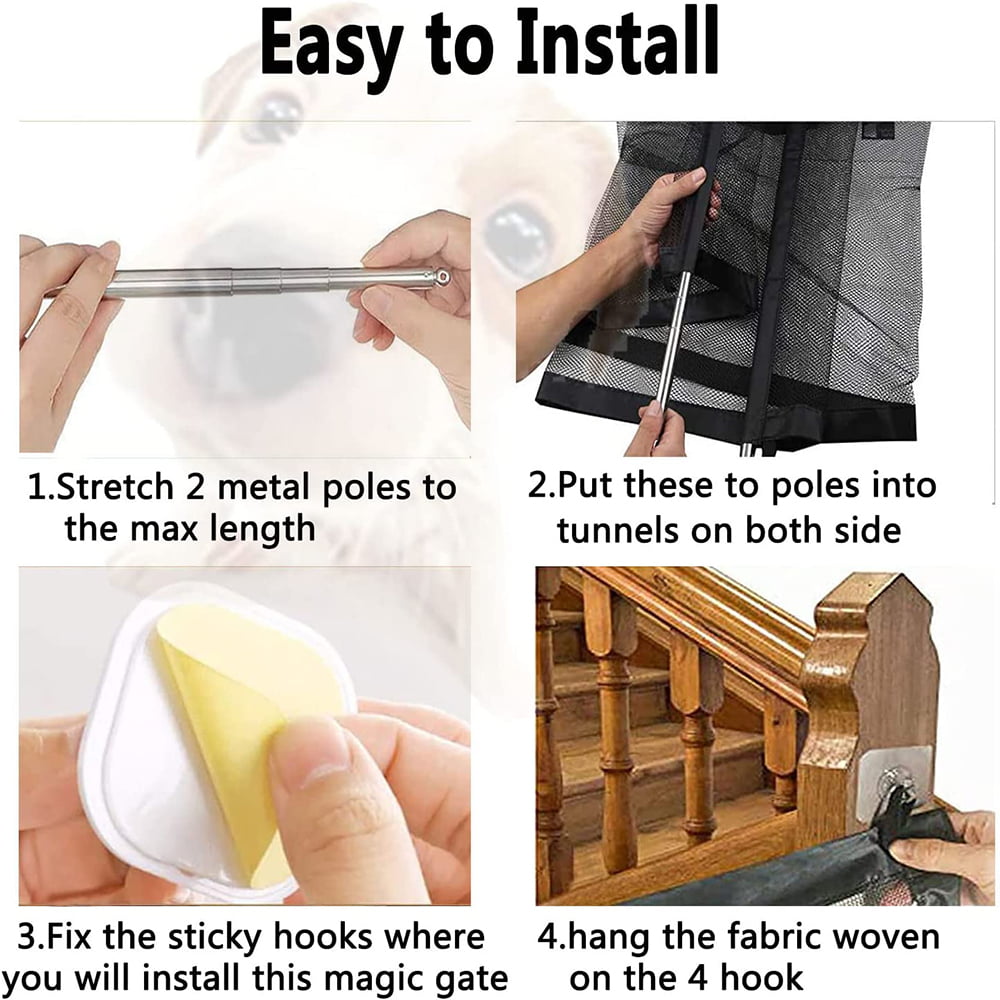 Easy to Install

1.Stretch 2 metal poles to the max length

2.Put these to poles into tunnels on both side

3.Fix the sticky hooks where you will install this magic gate

4.hang the fabric woven on the 4 hook