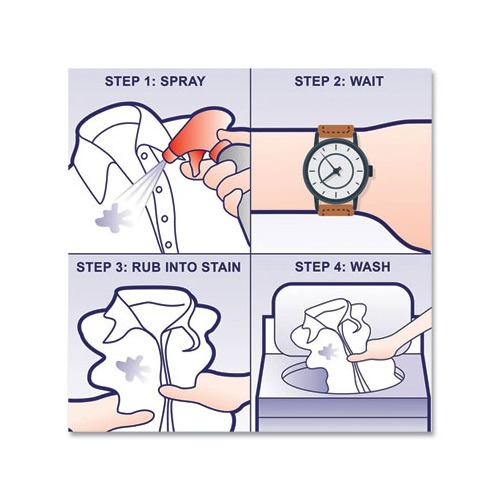 STEP 1: SPRAY

STEP 2: WAIT

STEP 3: RUB INTO STAIN

STEP 4: WASH