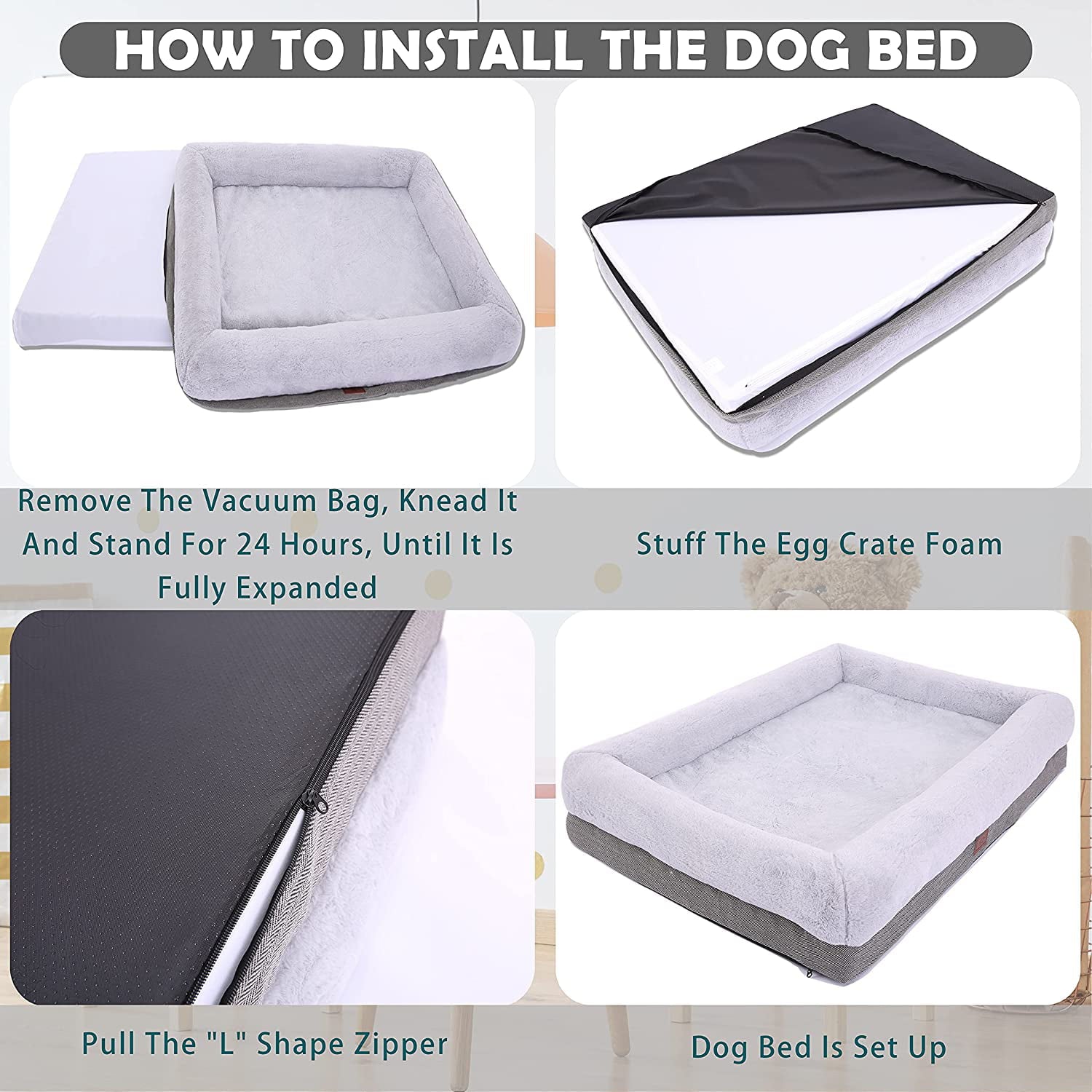 HOW TO INSTALL THE DOG BED

Remove The Vacuum Bag, Knead It And Stand For 24 Hours, Until It Is Fully Expanded

Stuff The Egg Crate Foam

Pull The "L" Shape Zipper

Dog Bed Is Set Up