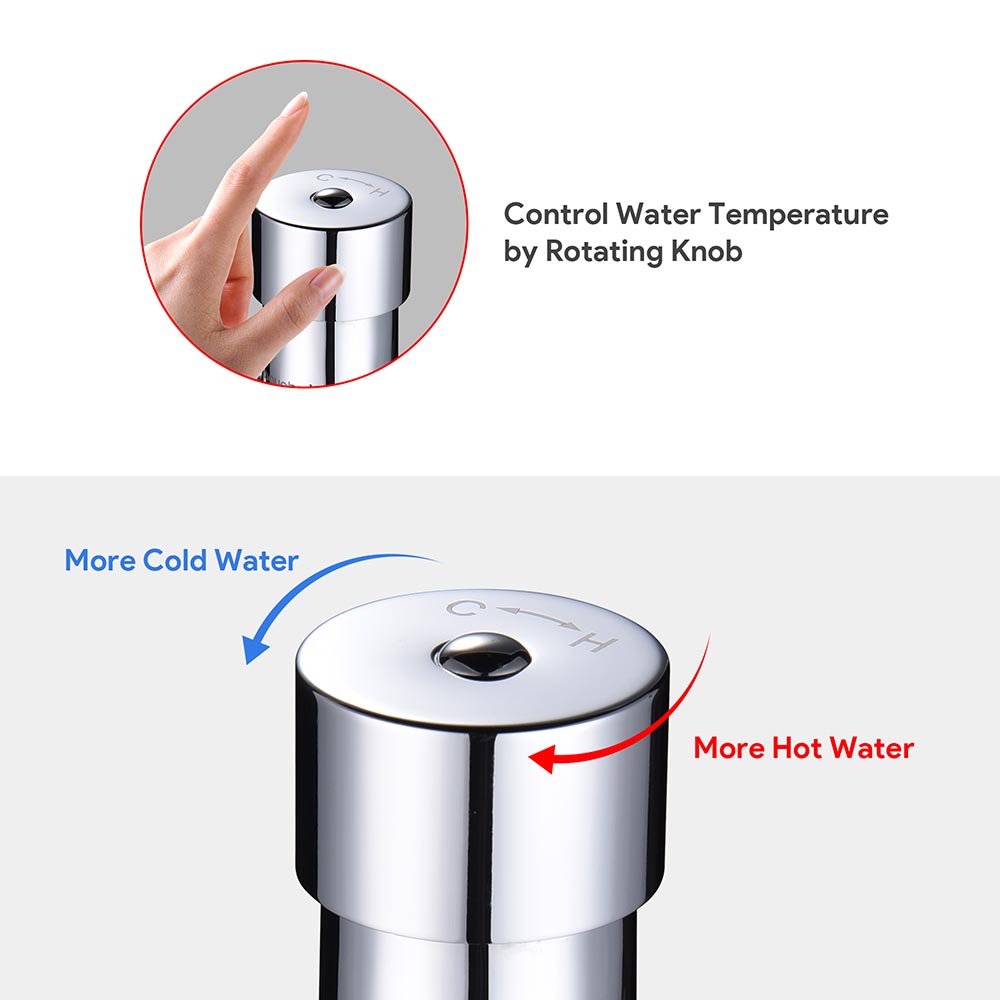 C H

Control Water Temperature by Rotating Knob

More Cold Water

C H

More Hot Water