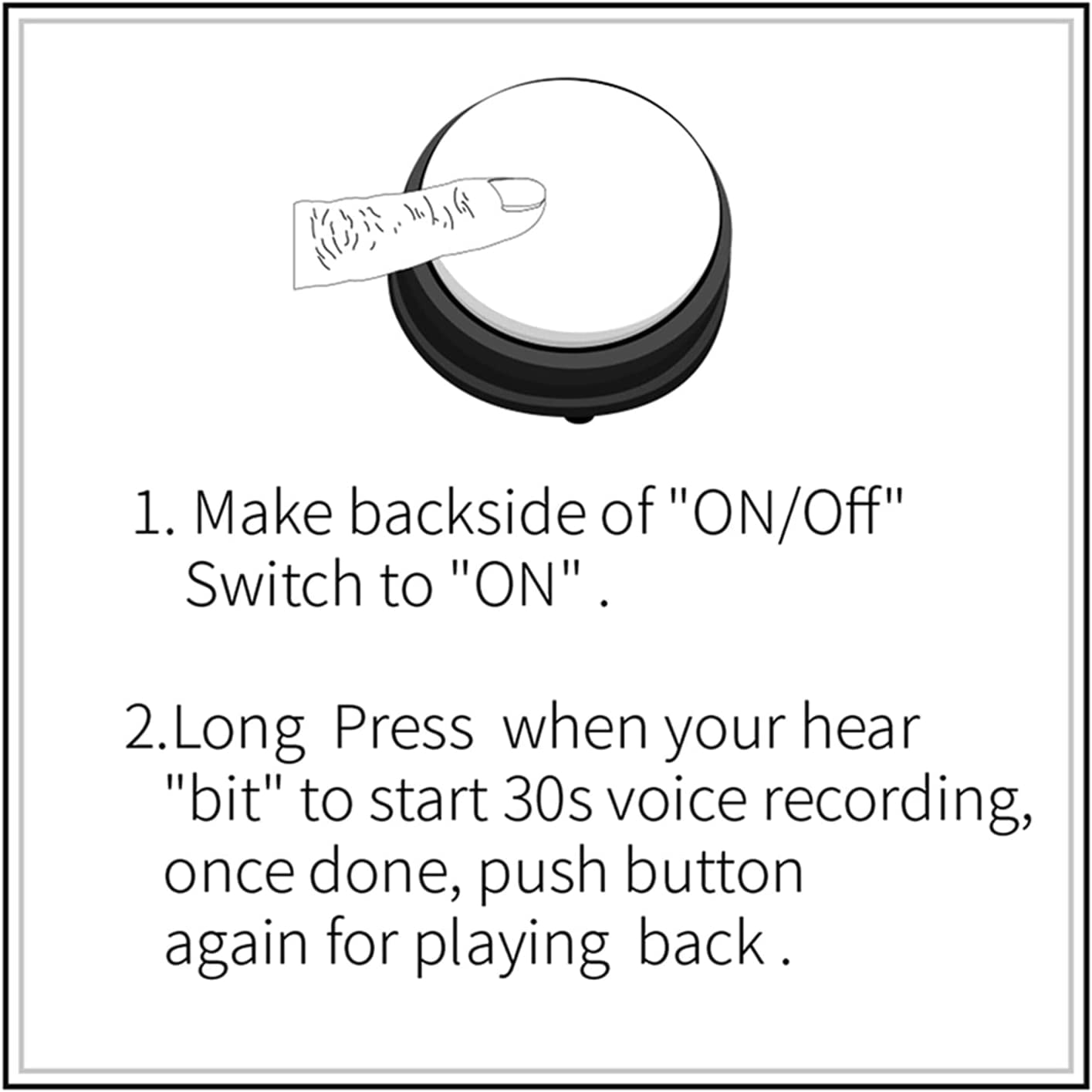 1. Make backside of "ON/Off" Switch to "ON" .

2.Long Press when your hear "bit" to start 30s voice recording, once done, push button again for playing back .