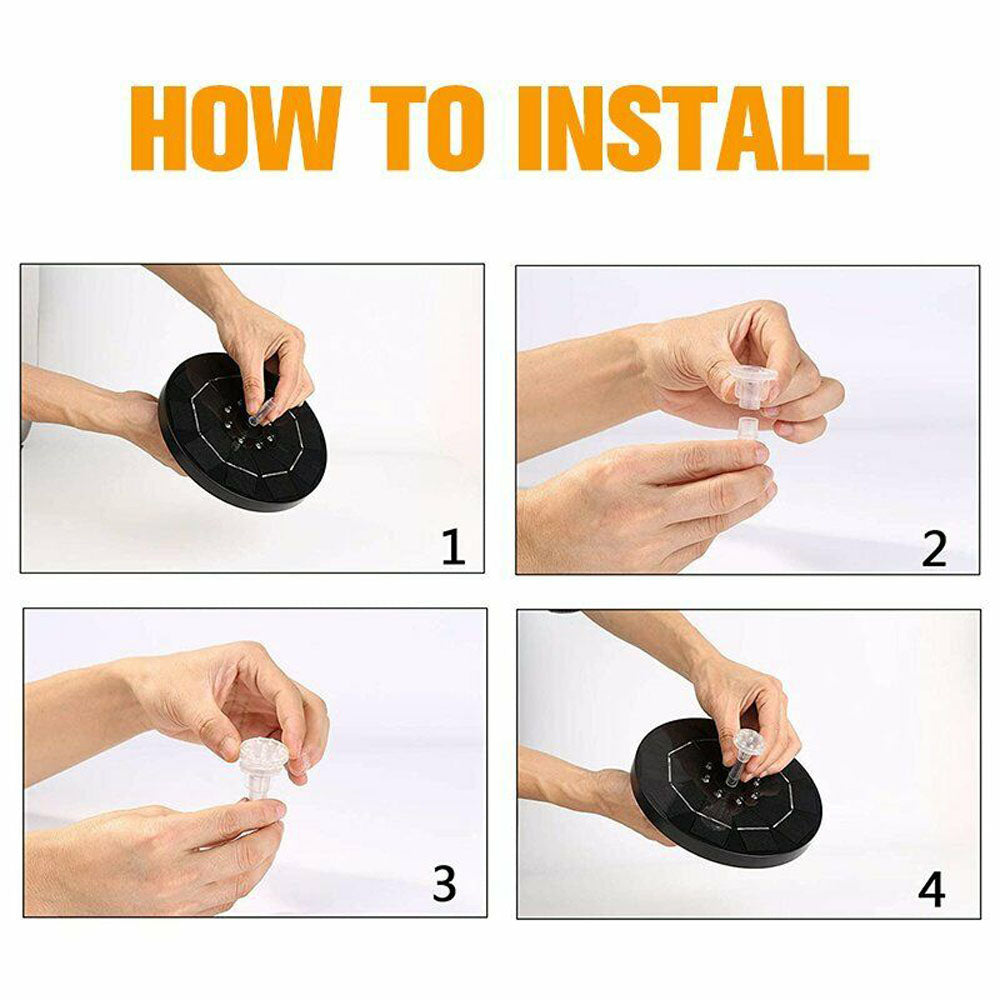 HOW TO INSTALL

1

2

3

4