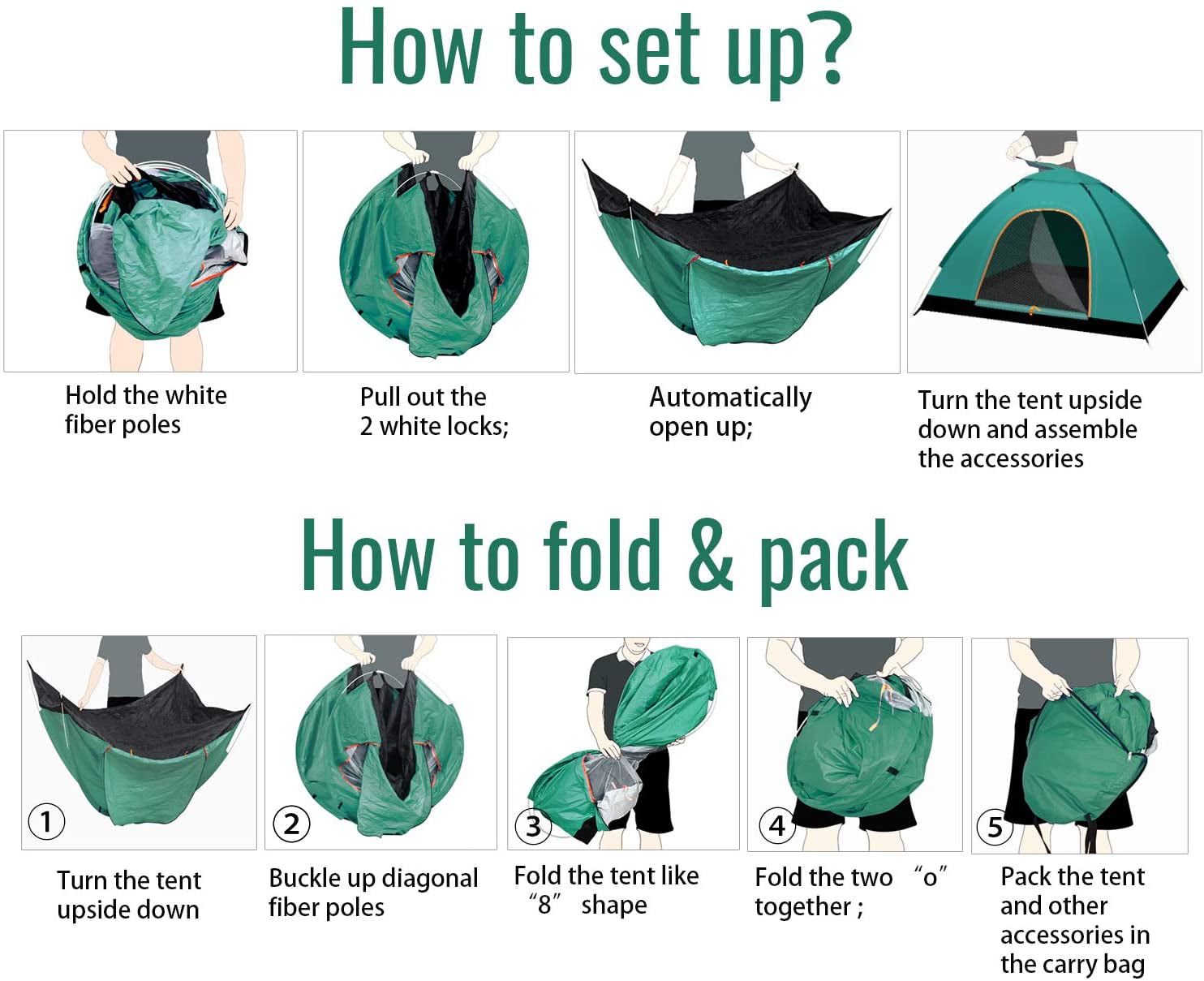 How to set up?

Hold the white fiber poles

Pull out the 2 white locks;

Automatically open up;

Turn the tent upside down and assemble the accessories

How to fold & pack

① Turn the tent upside down

② Buckle up diagonal fiber poles

③ Fold the tent like “8” shape

④ Fold the two “o” together ;

⑤ Pack the tent and other accessories in the carry bag