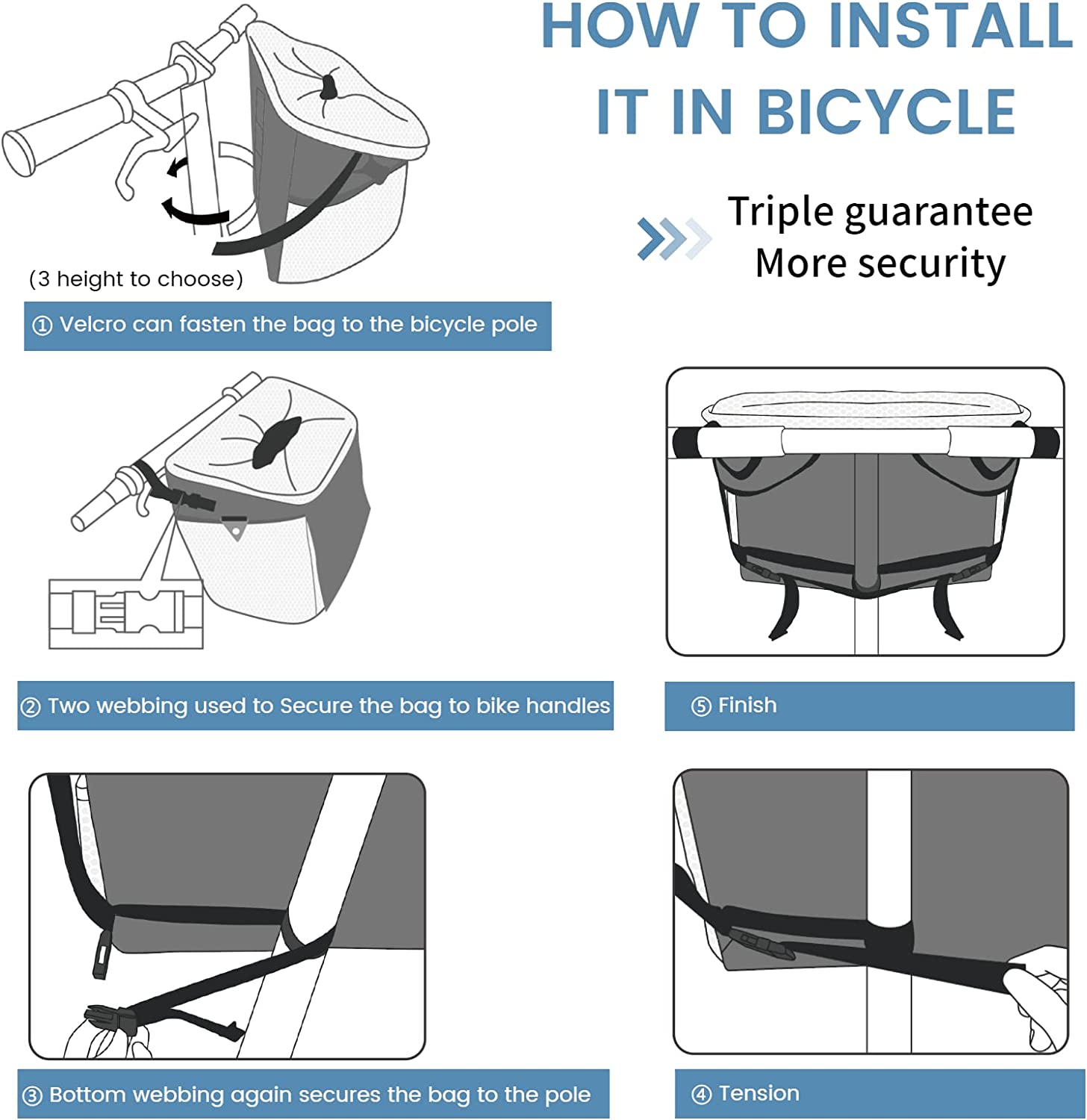 HOW TO INSTALL IT IN BICYCLE

Triple guarantee
More security

(3 height to choose)

① Velcro can fasten the bag to the bicycle pole

② Two webbing used to Secure the bag to bike handles

⑤ Finish

③ Bottom webbing again secures the bag to the pole

④ Tension