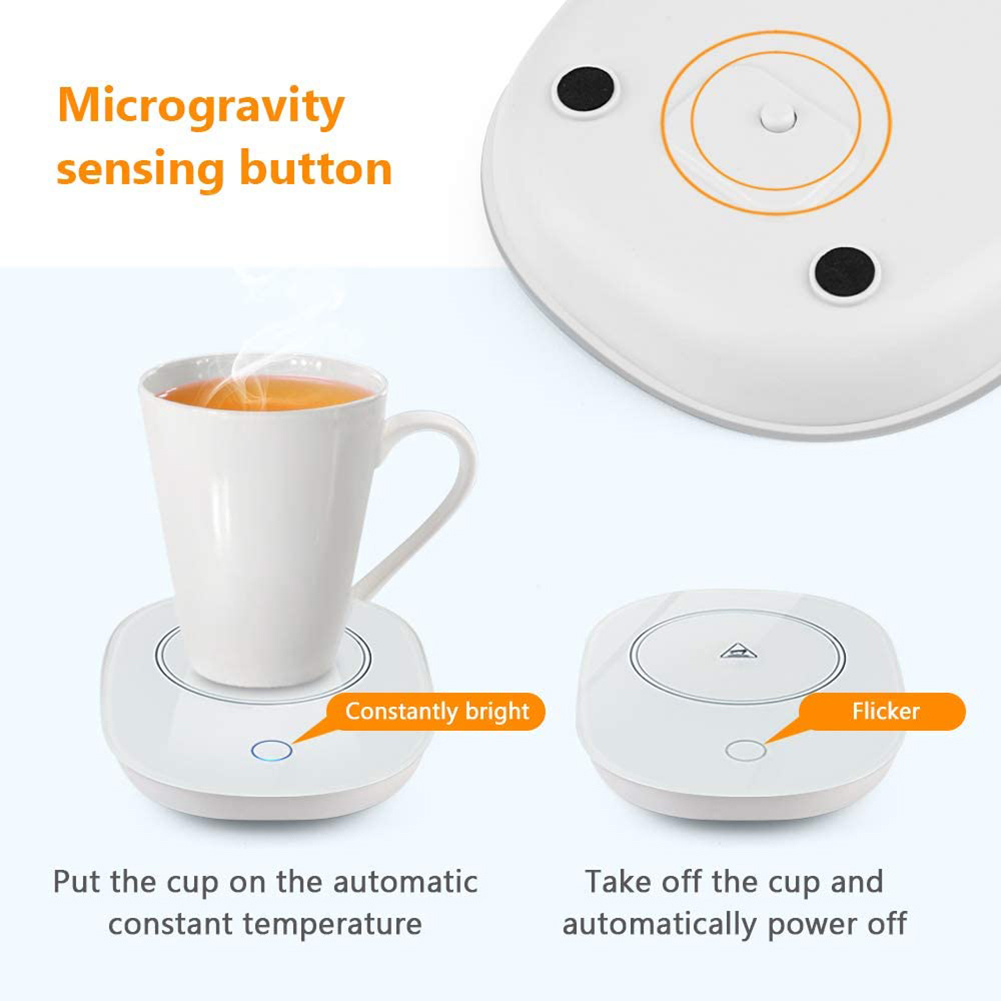 Microgravity sensing button

Constantly bright

Flicker

Put the cup on the automatic constant temperature

Take off the cup and automatically power off